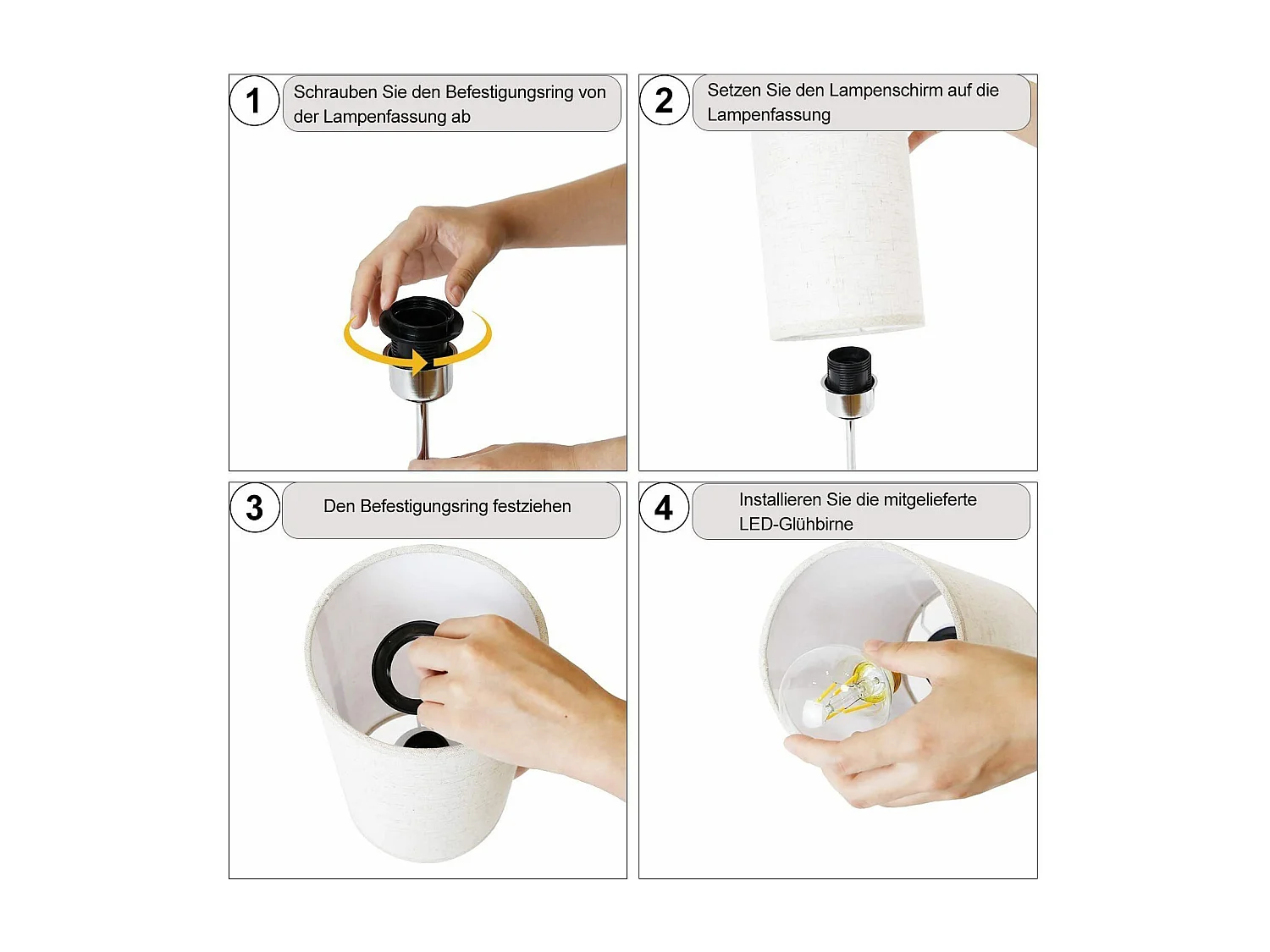 1 Schrauben Sie den Befestigungsring von der Lampenfassung ab

2 Setzen Sie den Lampenschirm auf die Lampenfassung

3 Den Befestigungsring festziehen

4 Installieren Sie die mitgelieferte LED-Glühbirne