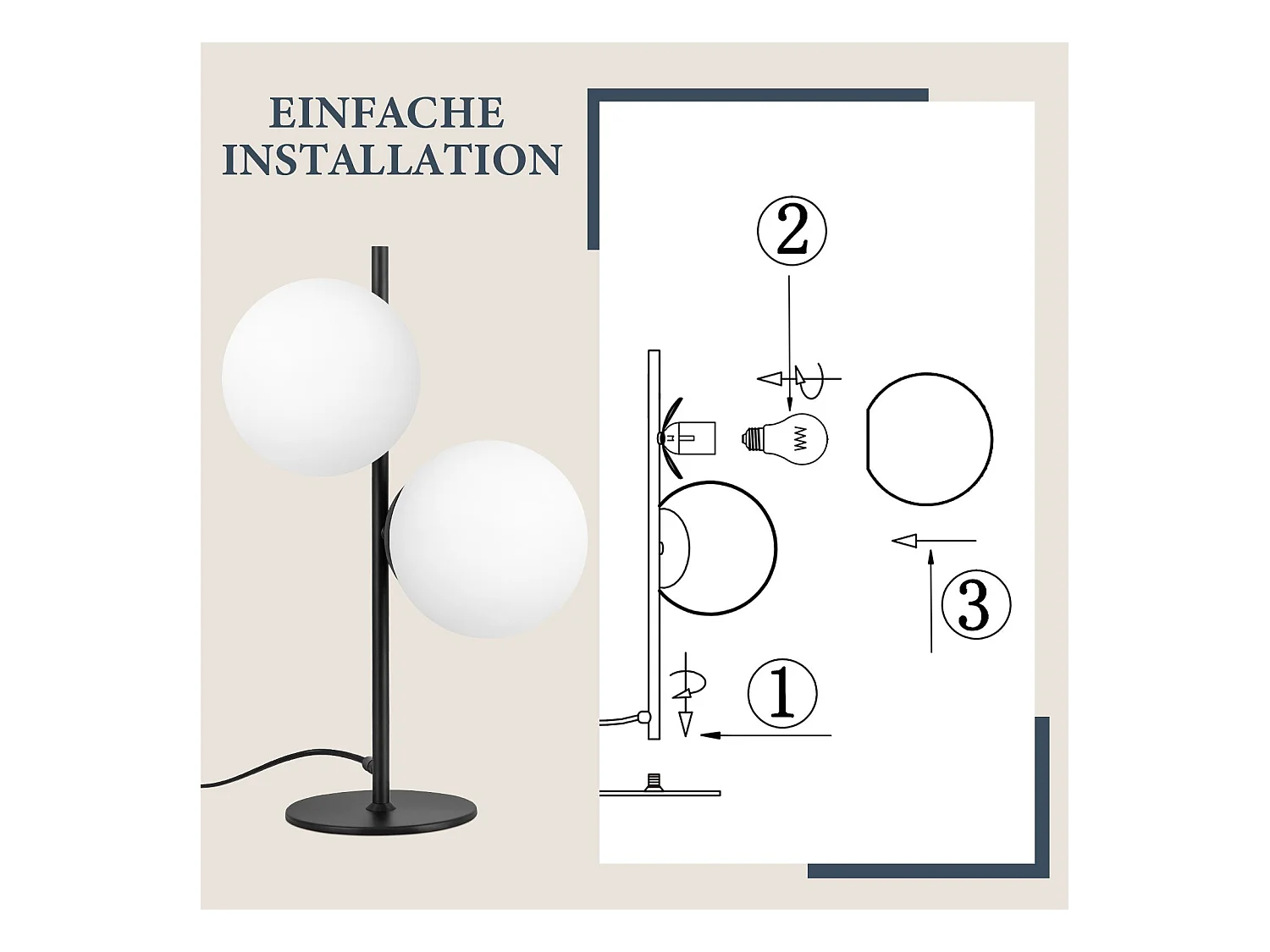 EINFACHE INSTALLATION

②

③

①