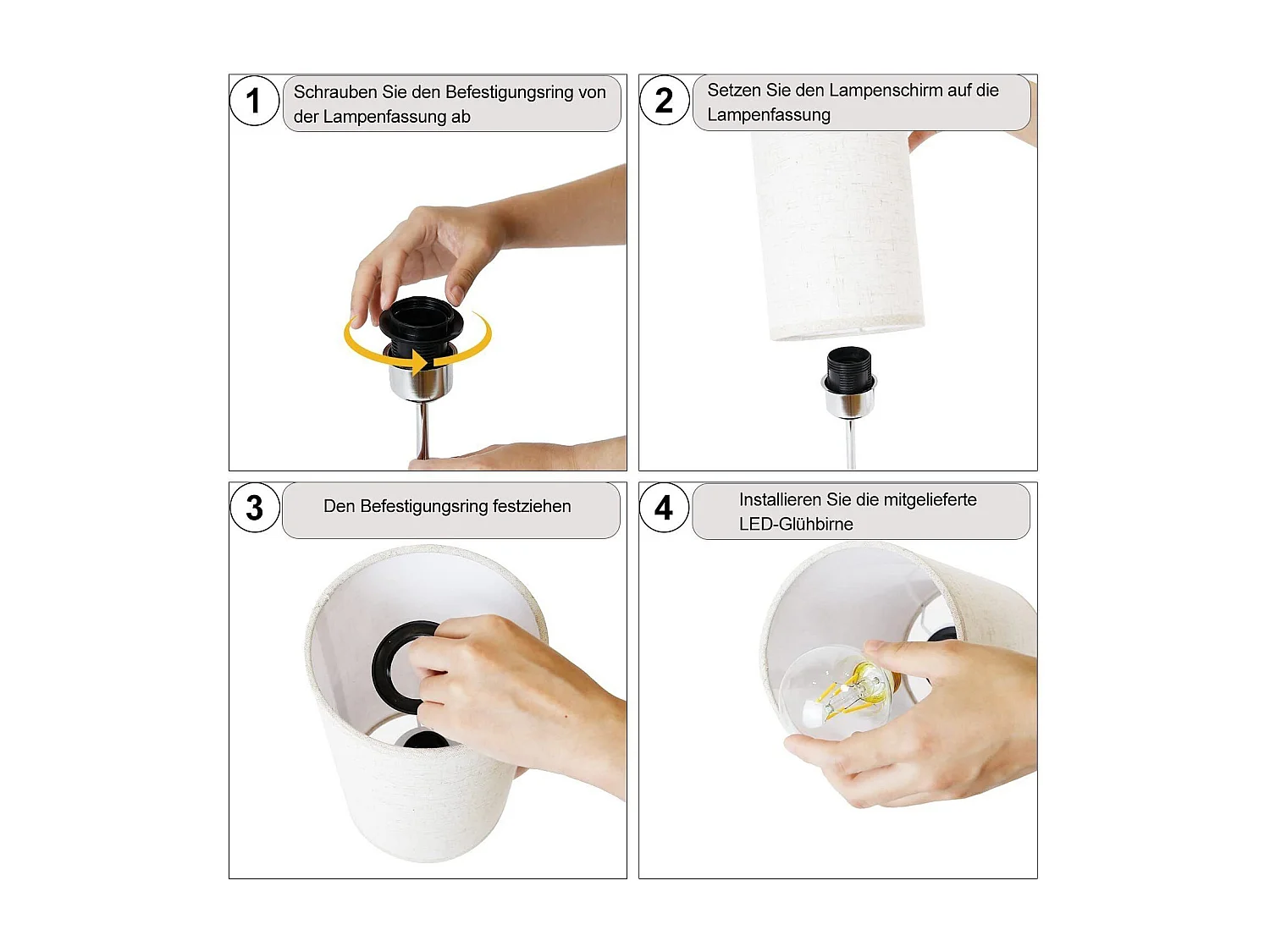 1 Schrauben Sie den Befestigungsring von der Lampenfassung ab

2 Setzen Sie den Lampenschirm auf die Lampenfassung

3 Den Befestigungsring festziehen

4 Installieren Sie die mitgelieferte LED-Glühbirne