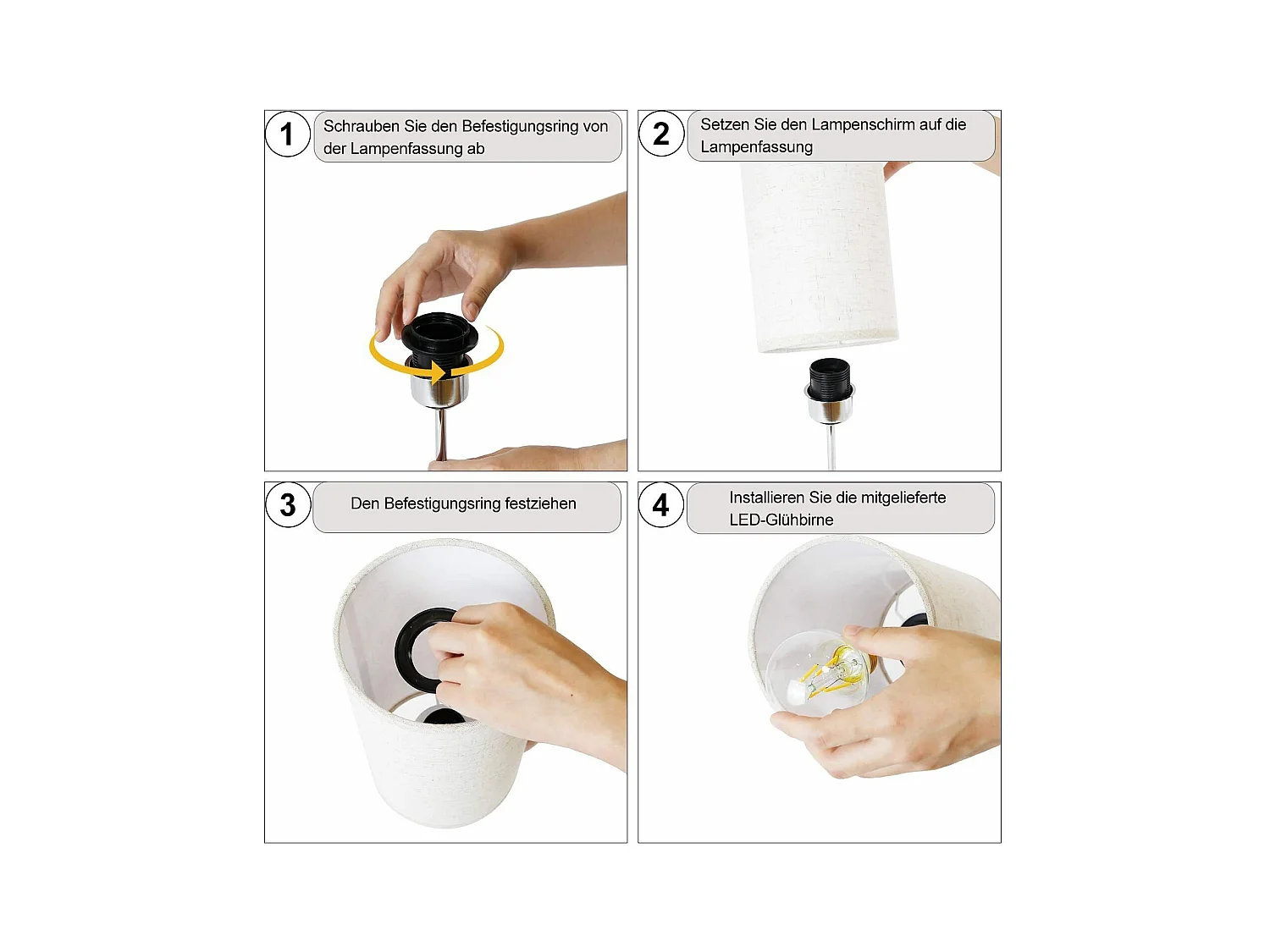 1 Schrauben Sie den Befestigungsring von der Lampenfassung ab

2 Setzen Sie den Lampenschirm auf die Lampenfassung

3 Den Befestigungsring festziehen

4 Installieren Sie die mitgelieferte LED-Glühbirne