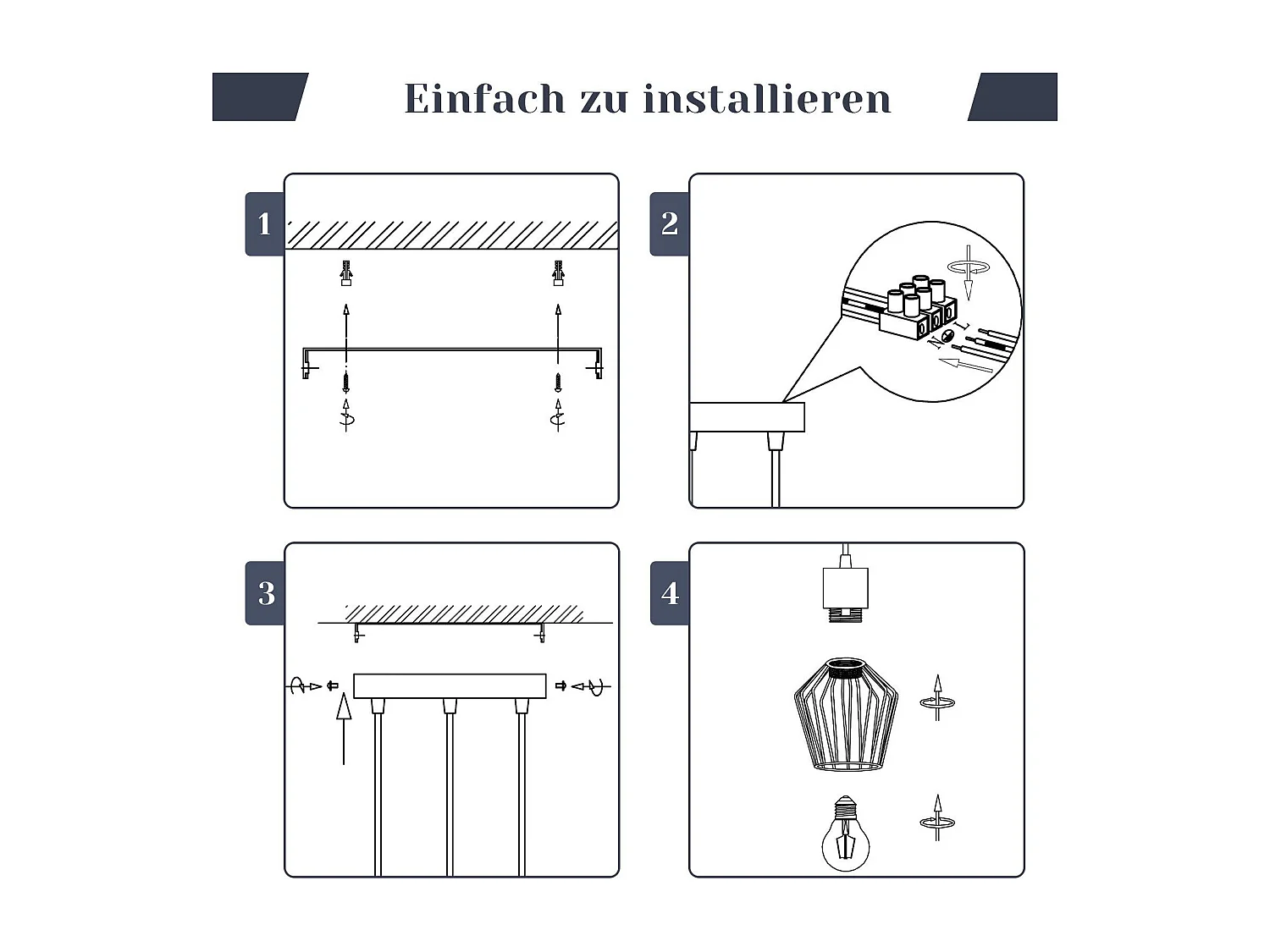 Einfach zu installieren

1

2

L
N

3

4