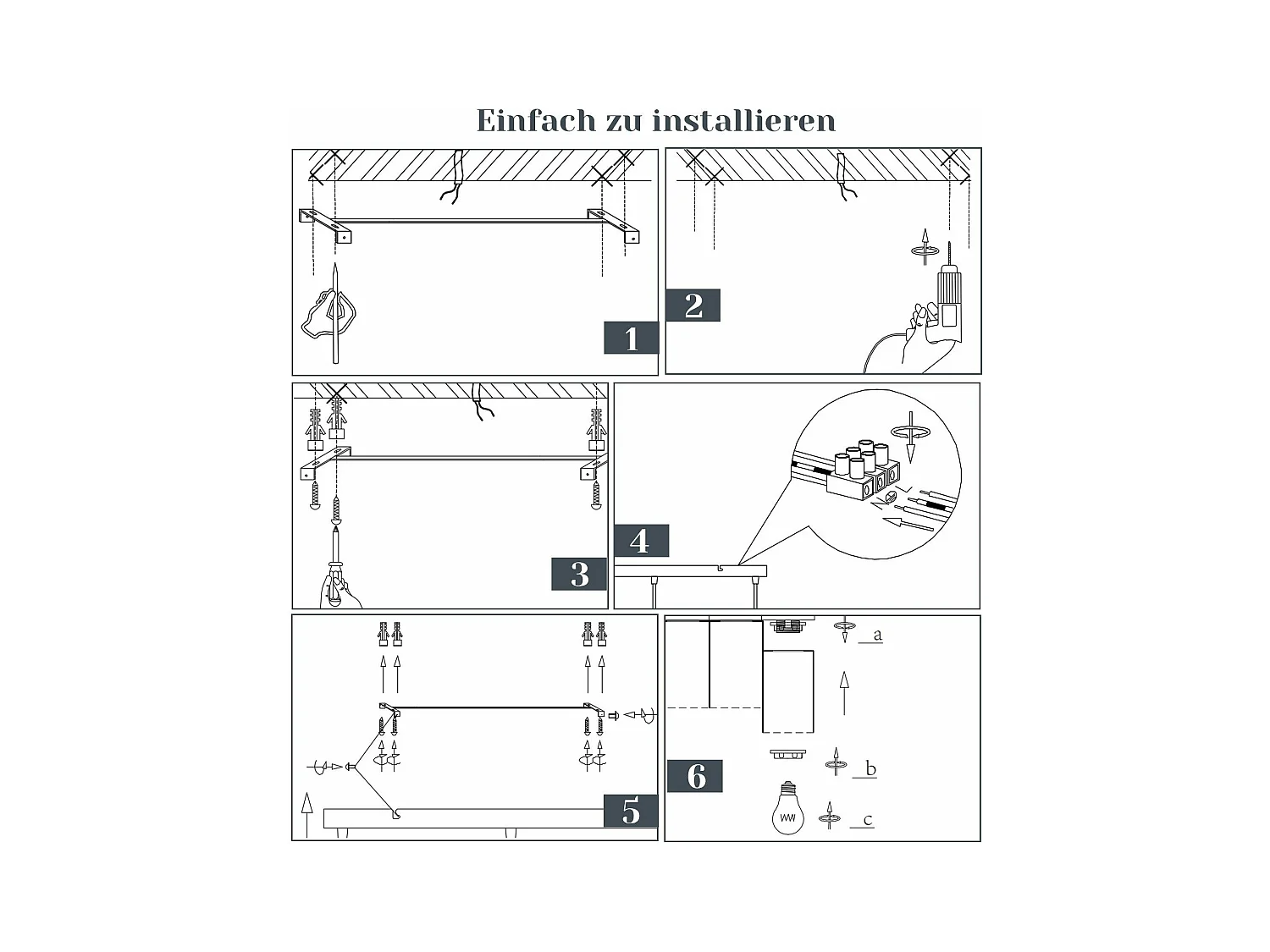 Einfach zu installieren

1

2

3

4

5

6

a

b

c