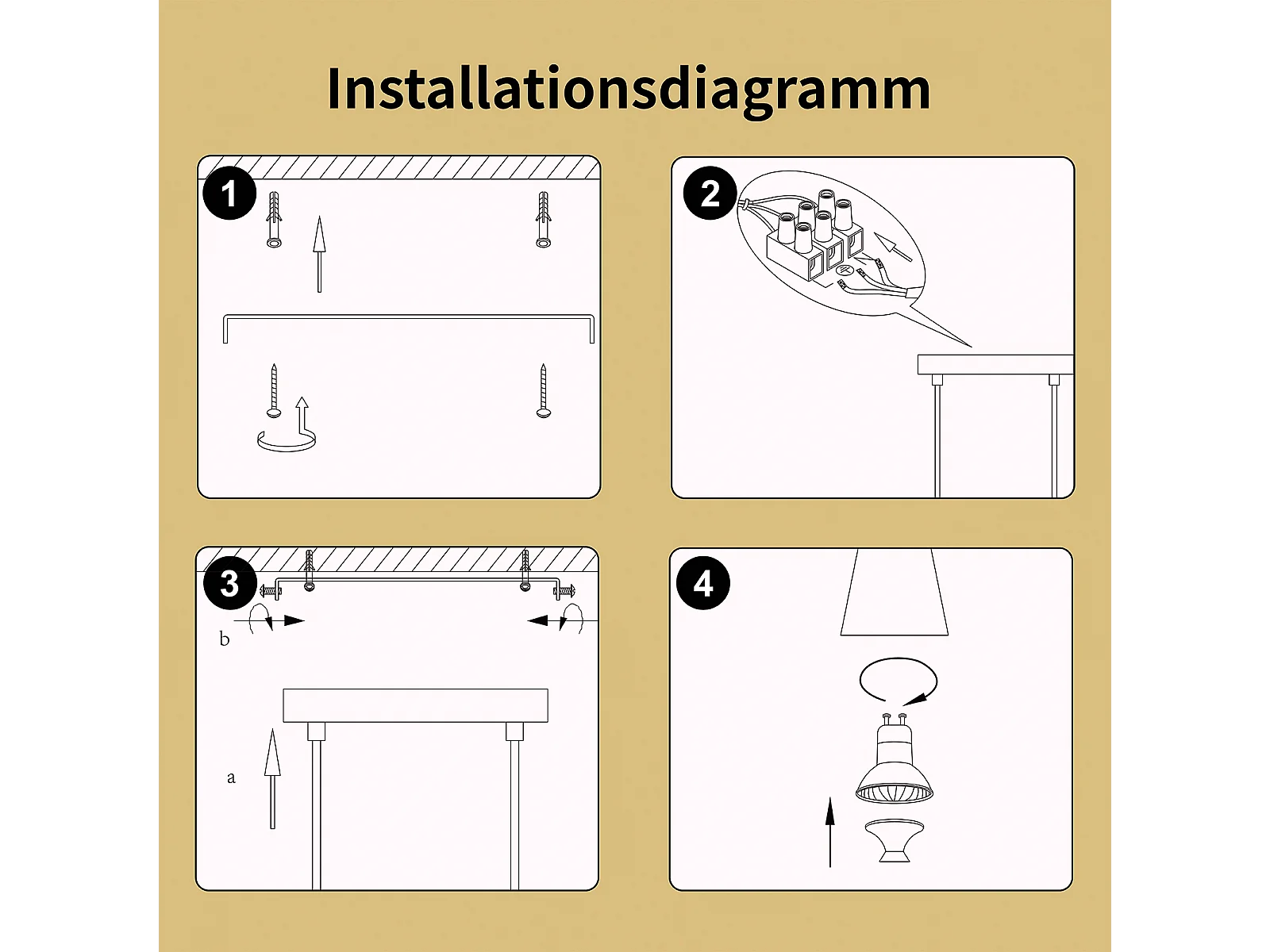 Installationsdiagramm

1

2

3

b

a

4