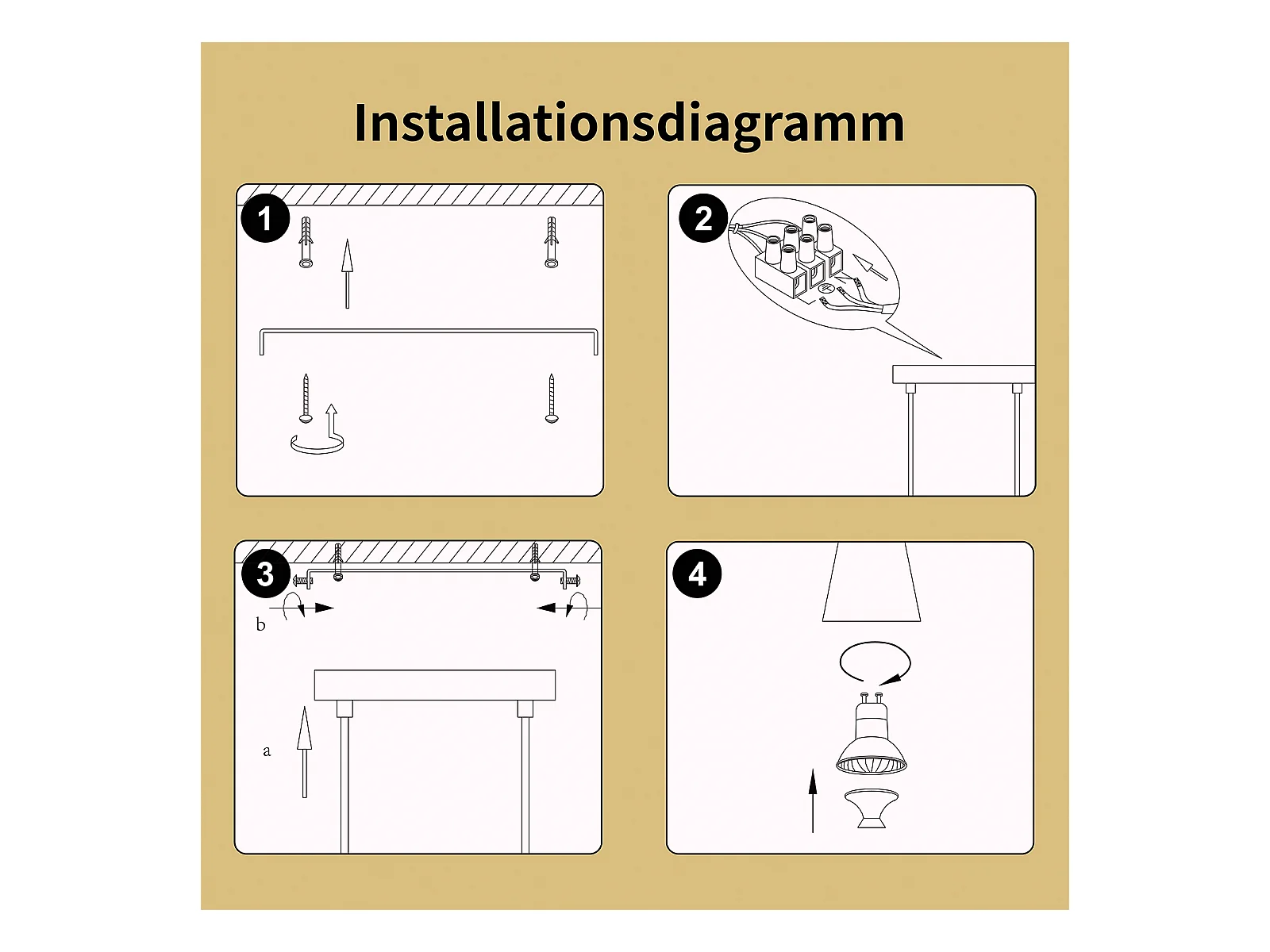 Installationsdiagramm

1

2

3

b

a

4