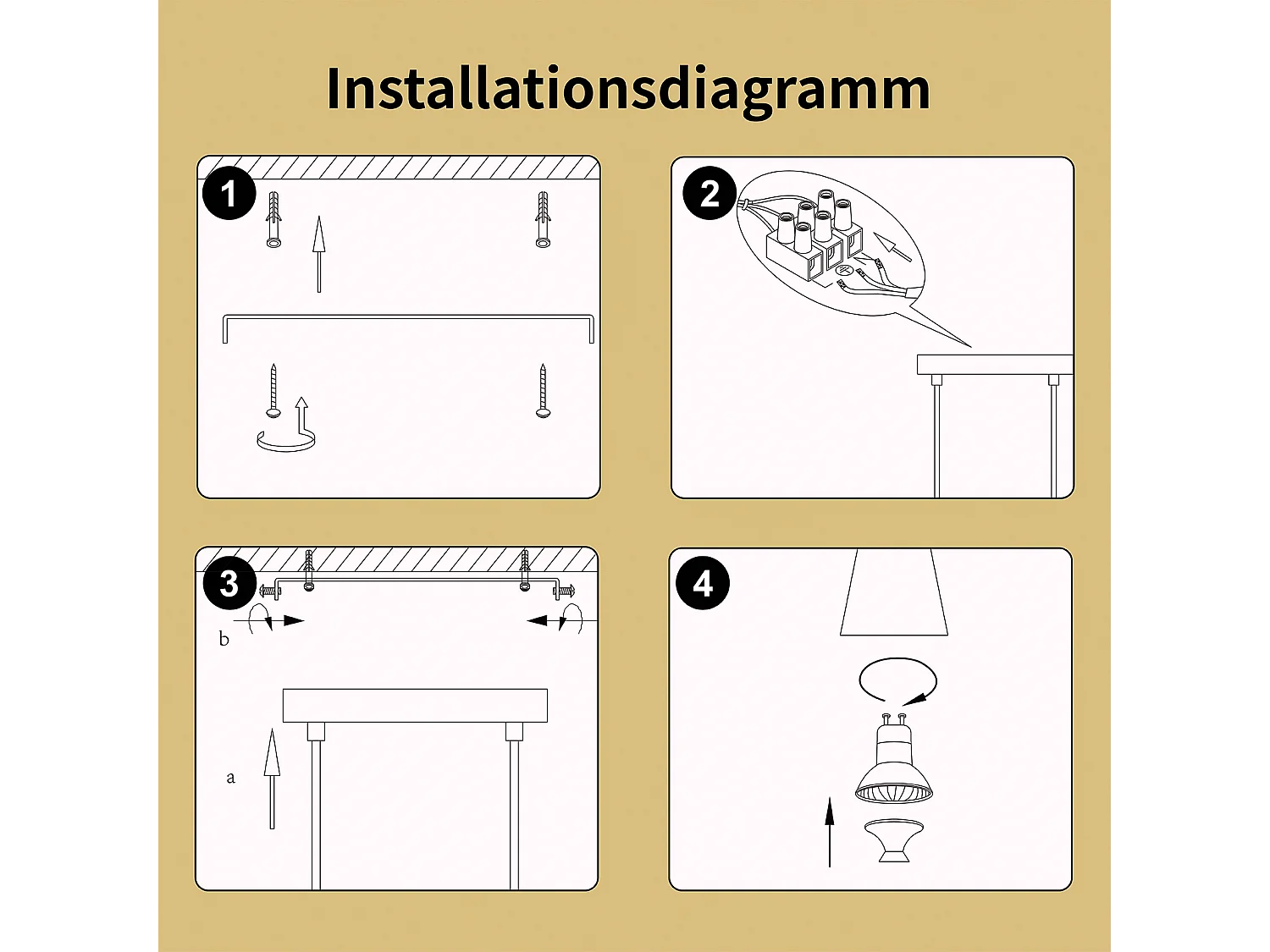 Installationsdiagramm

1

2

3

b

a

4