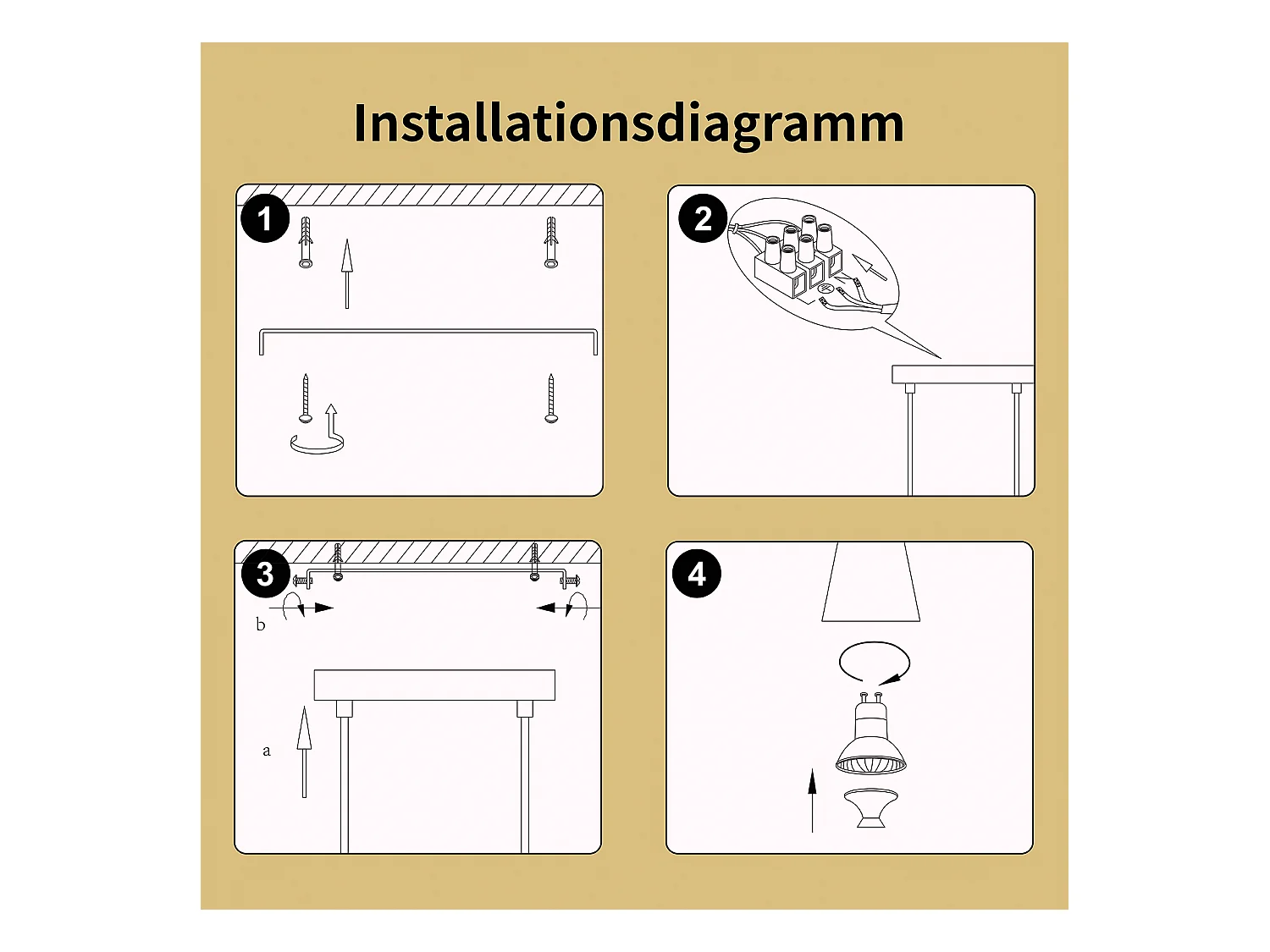 Installationsdiagramm

1

2

3

b

a

4