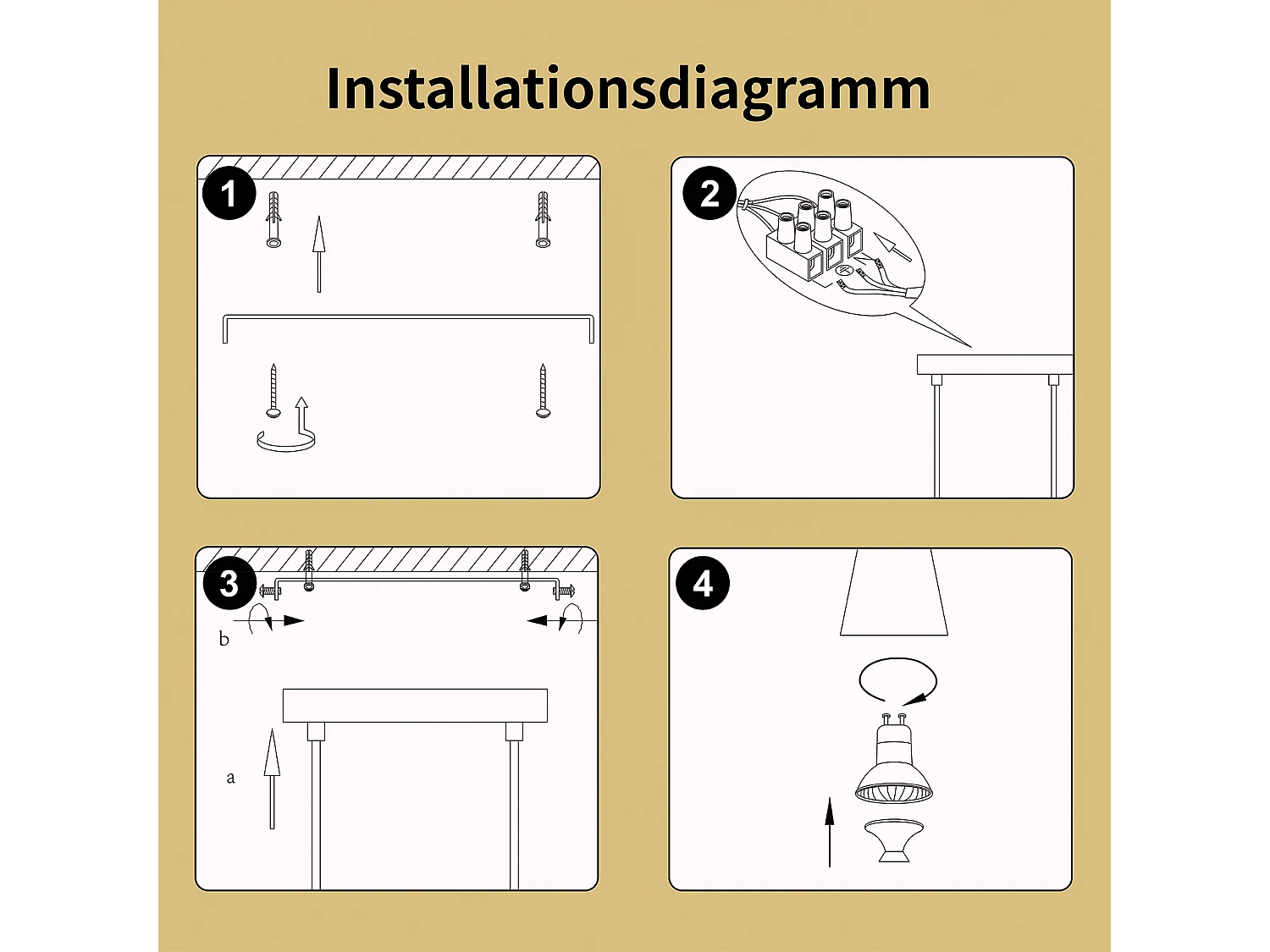 Installationsdiagramm

1

2

3

b

a

4