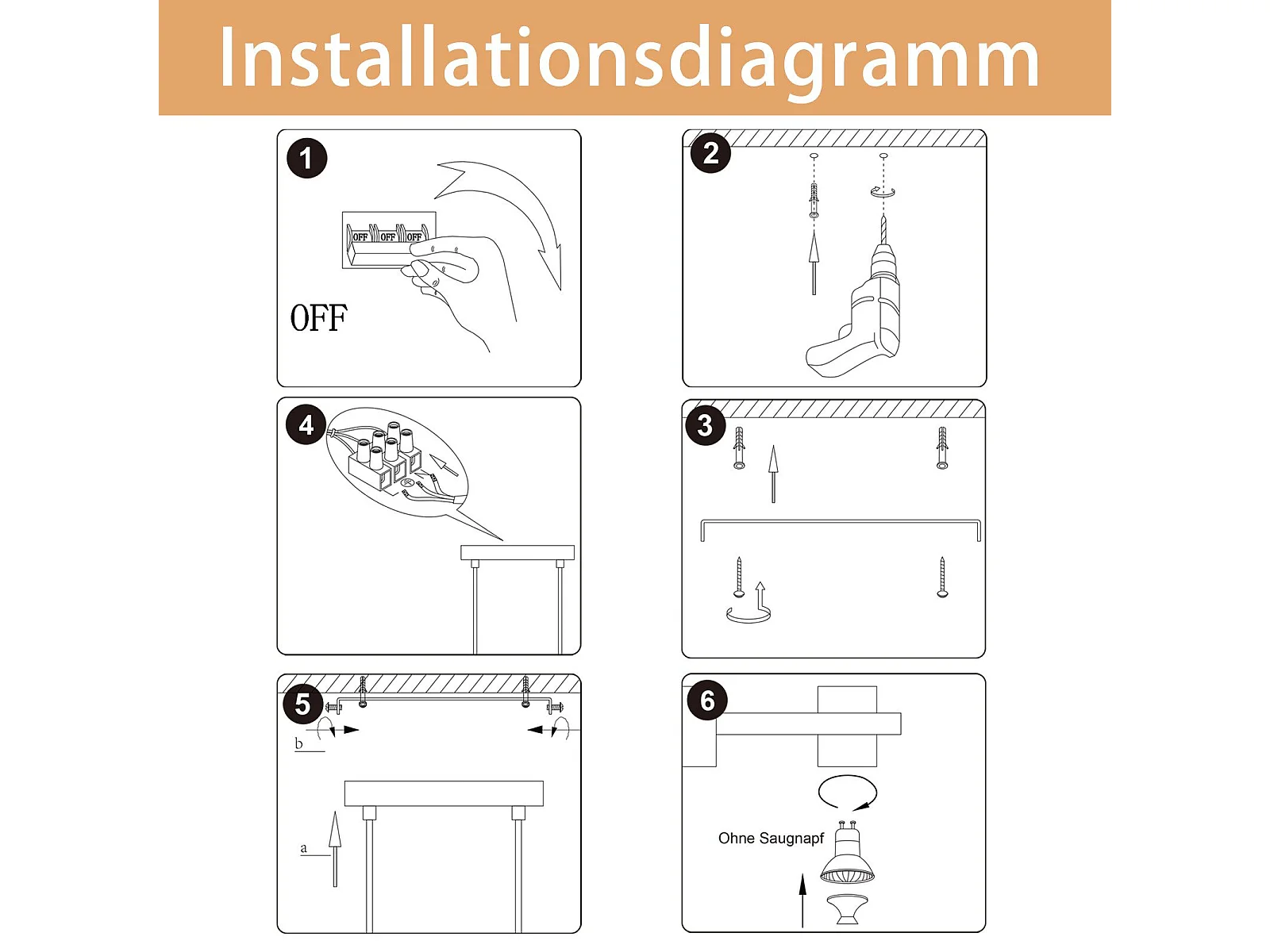 Installationsdiagramm

1

OFF OFF OFF

OFF

2

4

3

5

b

a

6

Ohne Saugnapf