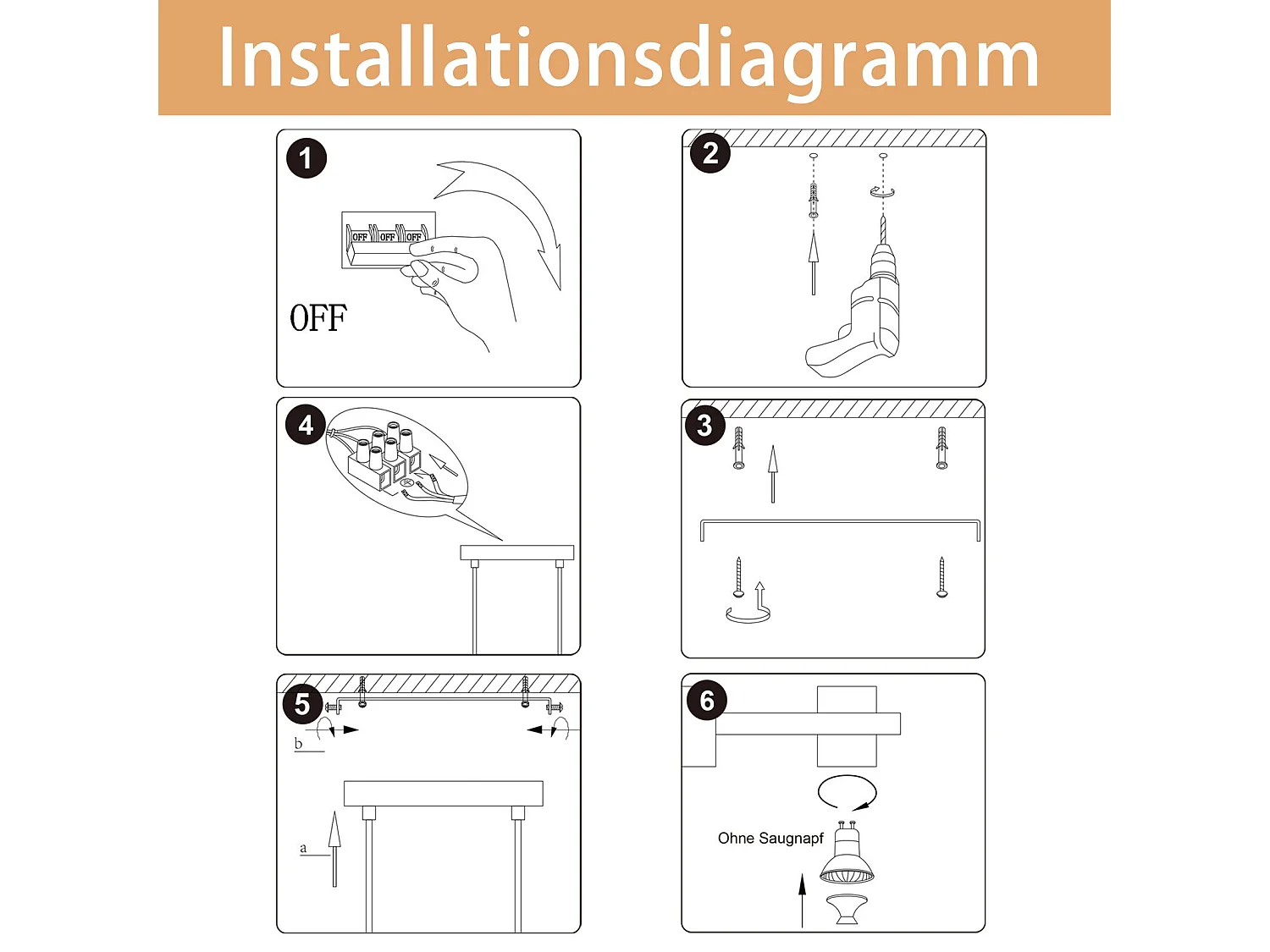 Installationsdiagramm

1

OFF OFF OFF

OFF

2

4

3

5

b

a

6

Ohne Saugnapf