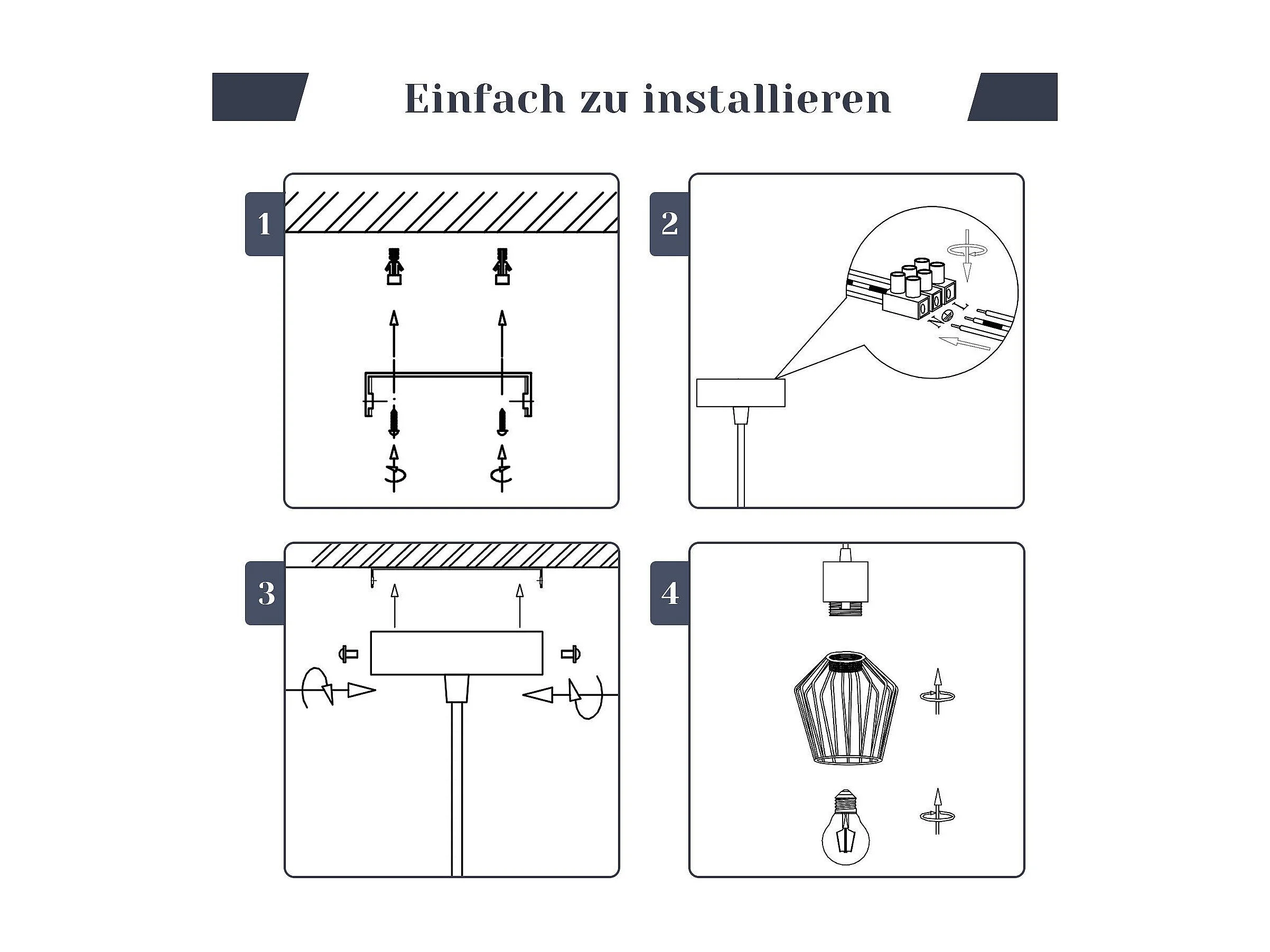 Einfach zu installieren

1

2

N
L

3

4