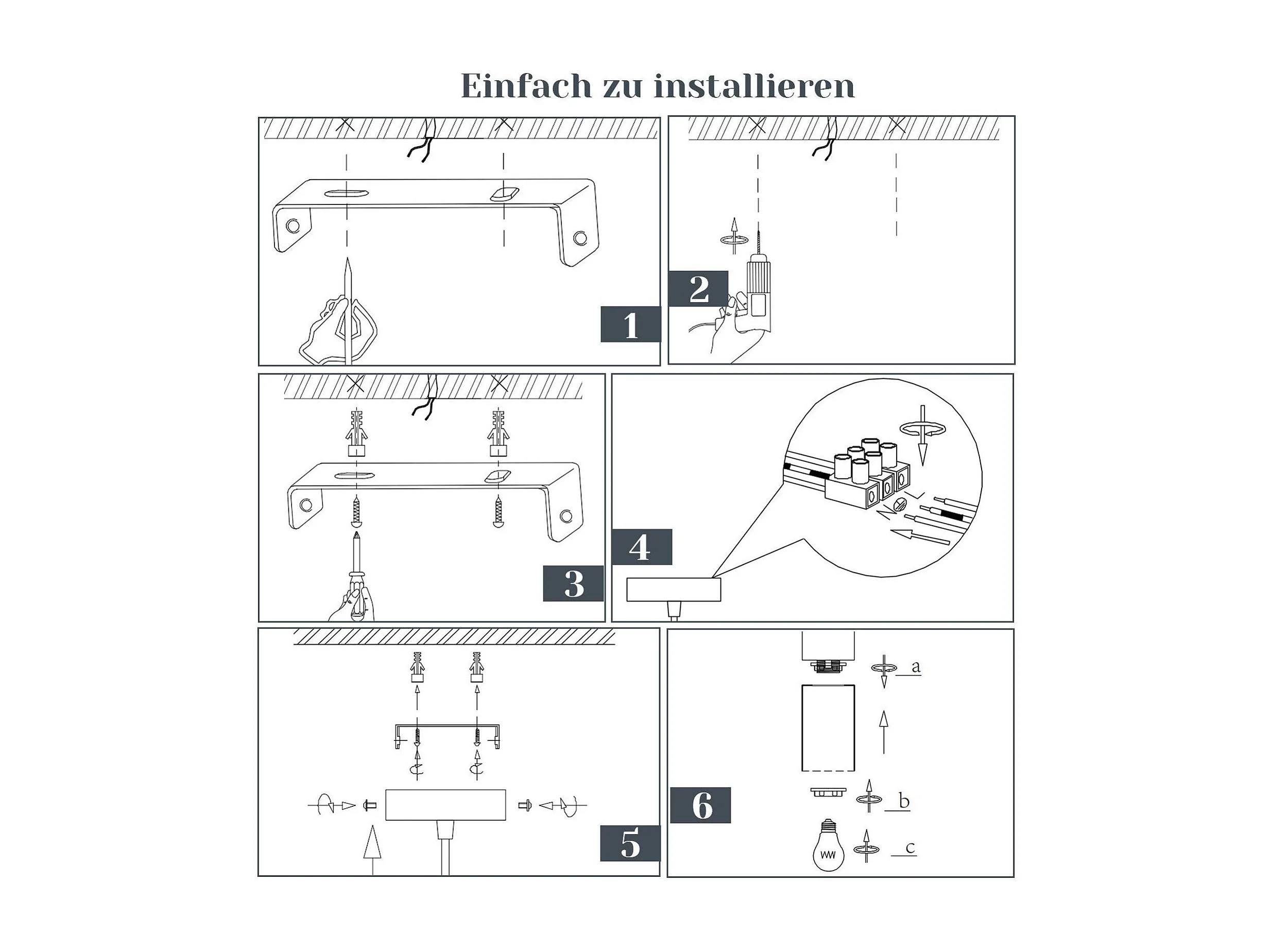 Einfach zu installieren

1

2

3

4

5

6

a

b

c