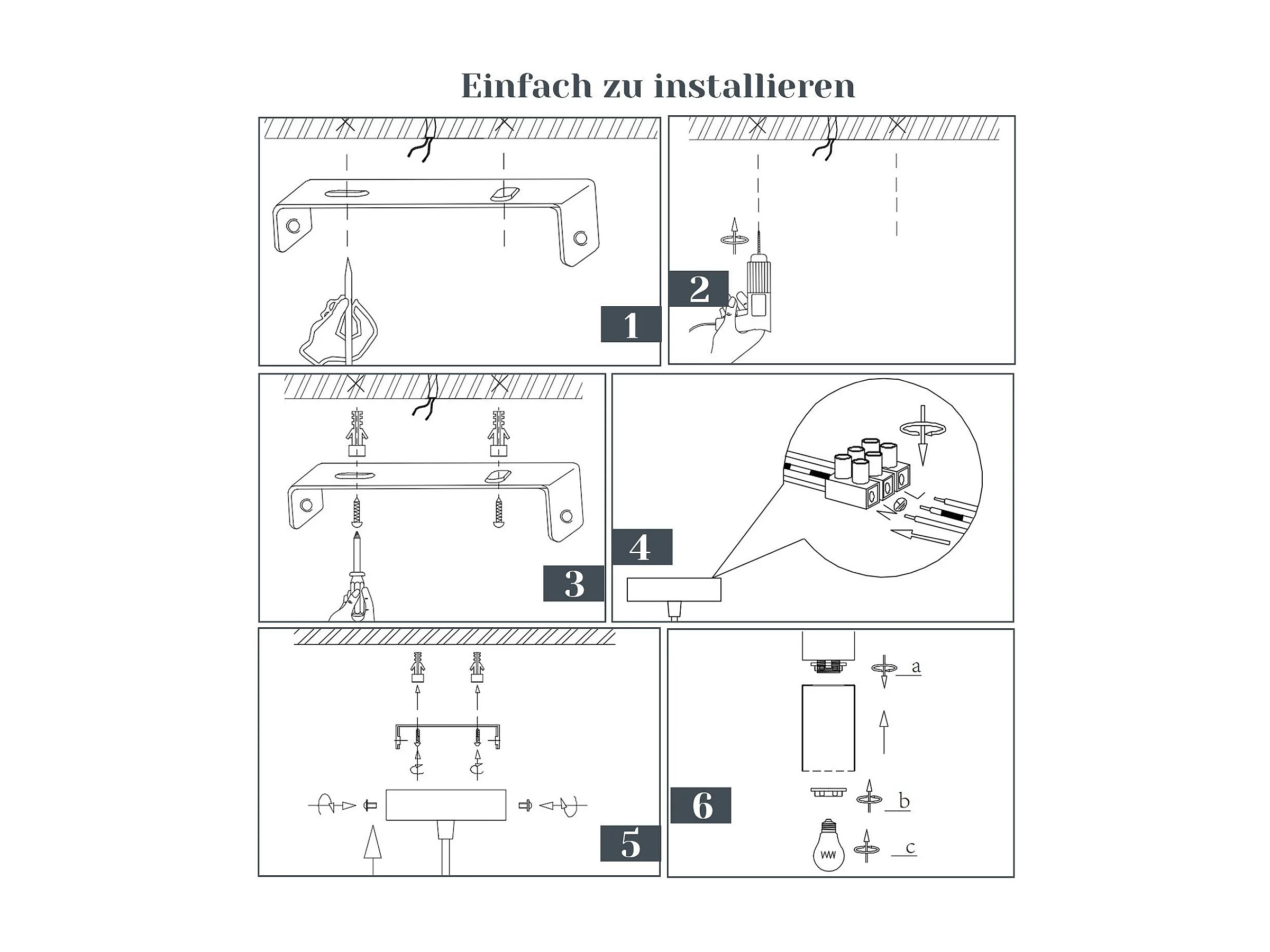 Einfach zu installieren

1

2

3

4

5

6

a

b

c