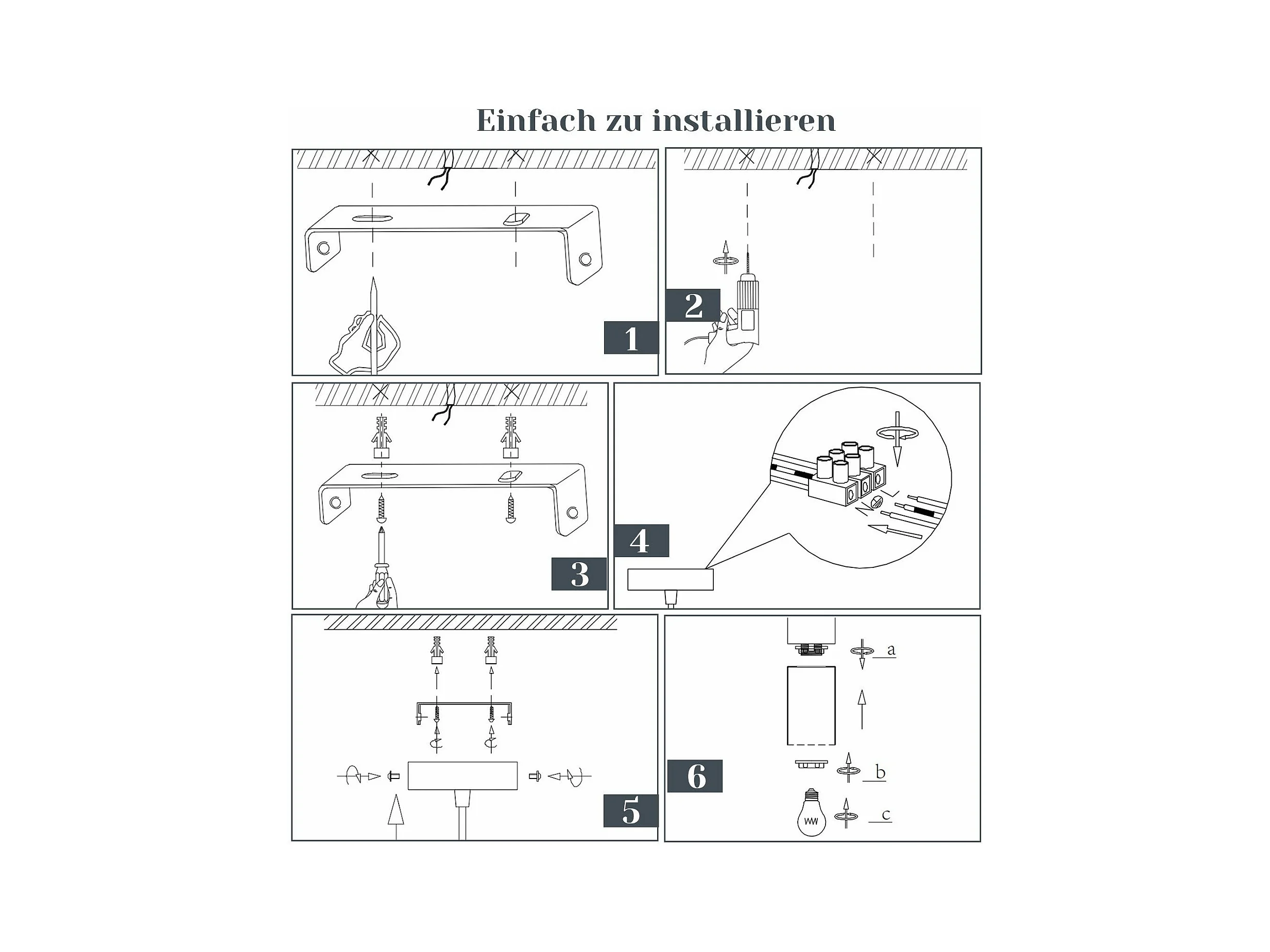 Einfach zu installieren

1

2

3

4

5

6

a

b

c