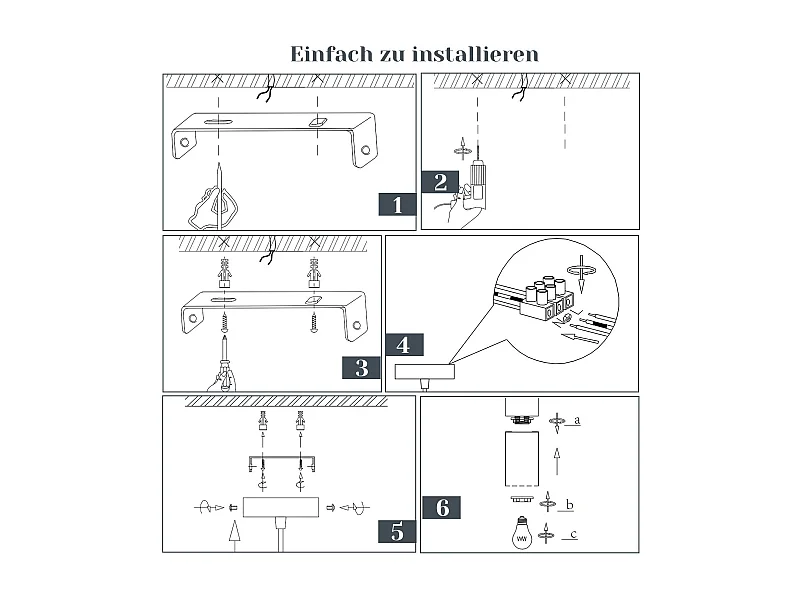 Einfach zu installieren

1

2

3

4

5

6

a

b

c