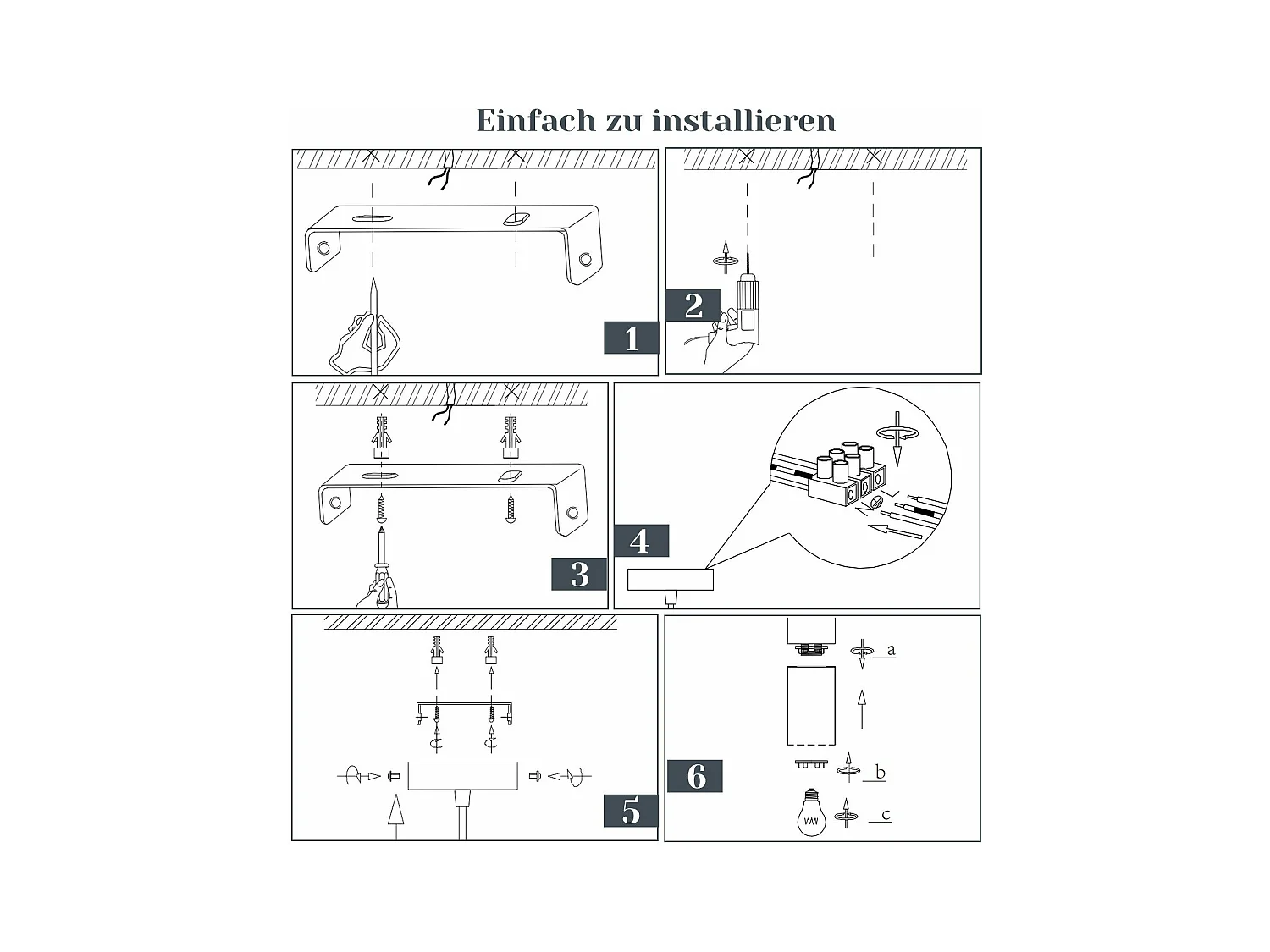 Einfach zu installieren

1

2

3

4

5

6

a

b

c