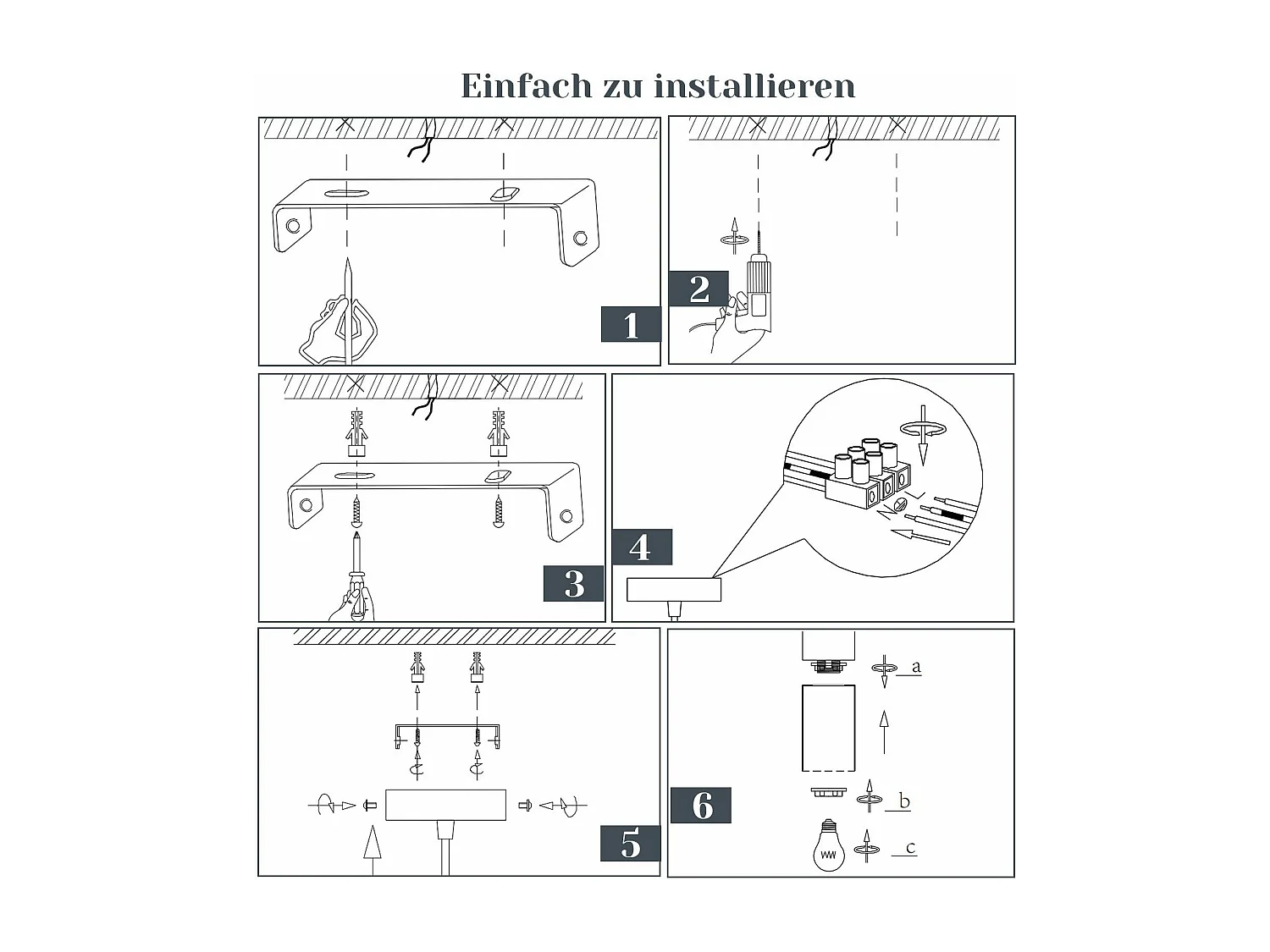 Einfach zu installieren

1

2

3

4

5

6

a

b

c