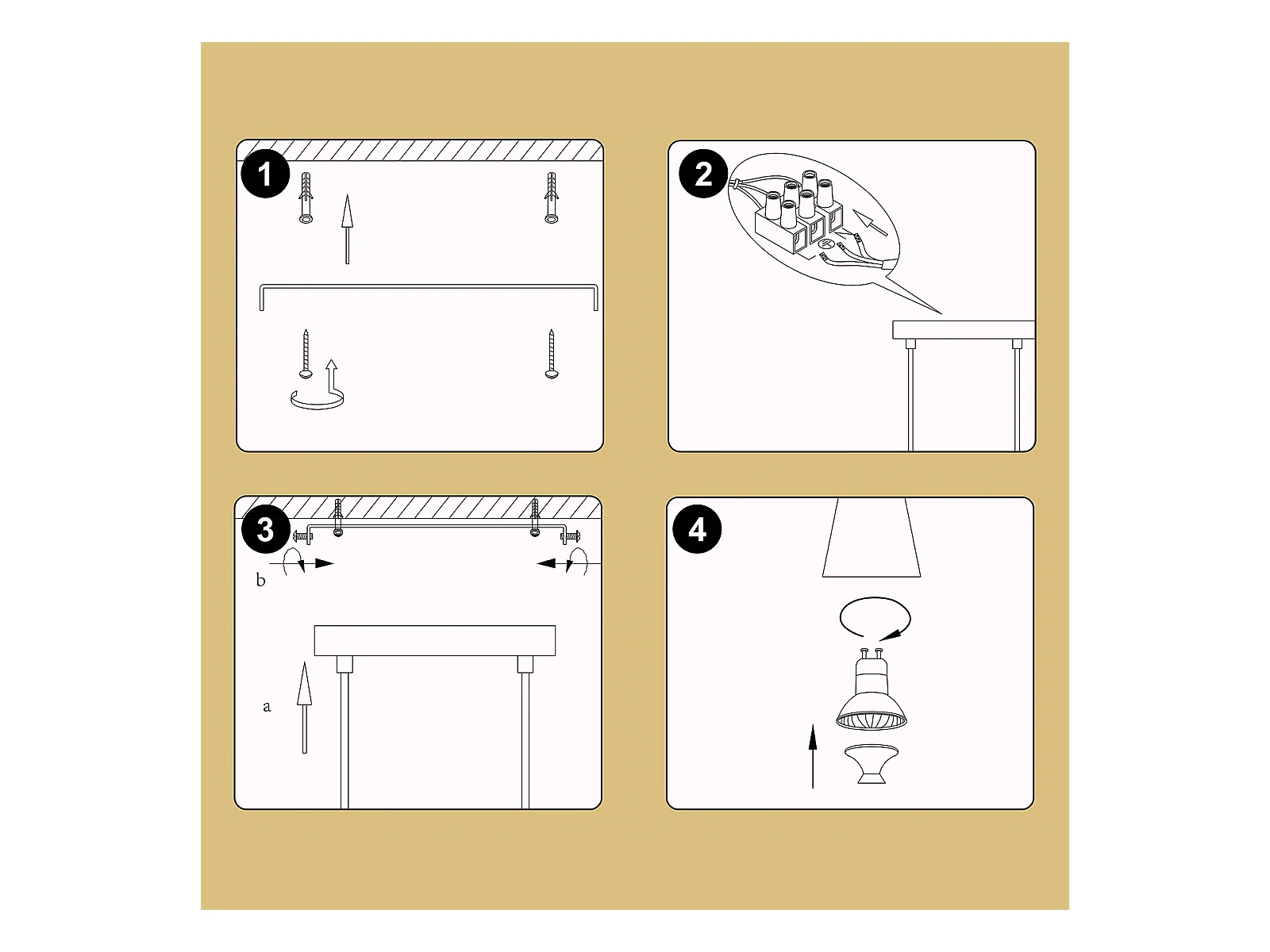 1

2

3

b

a

4