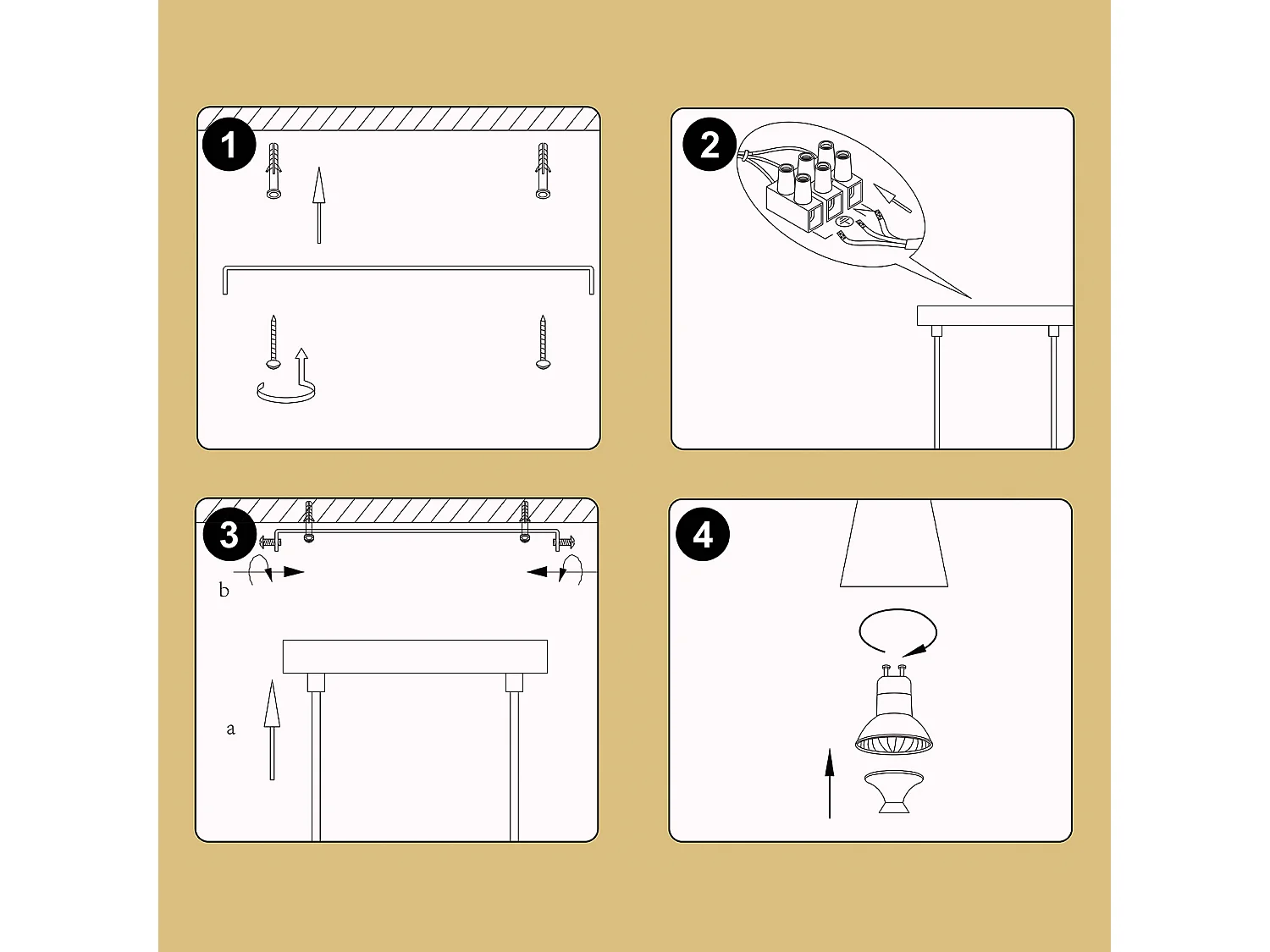 1

2

3

b

a

4