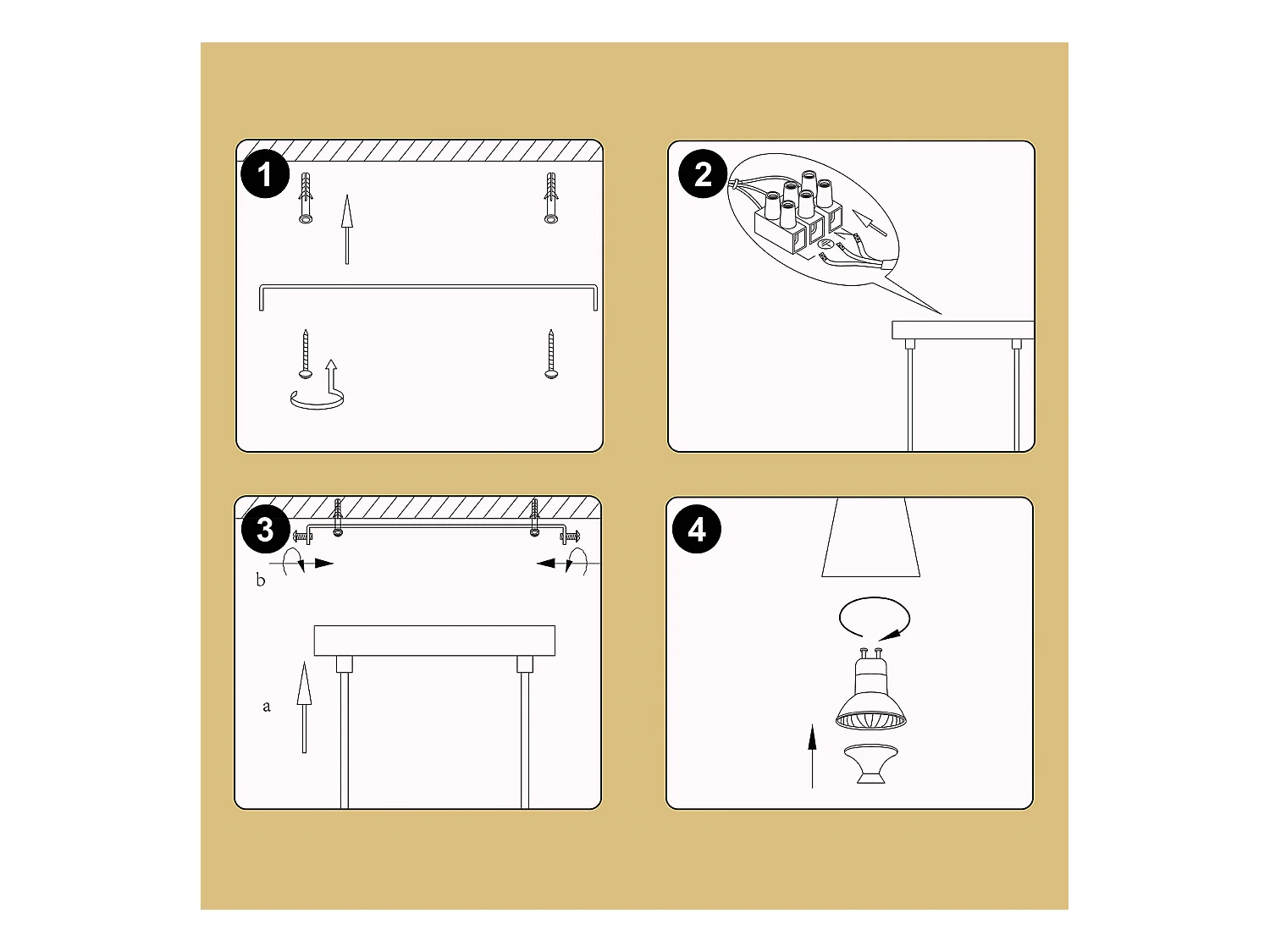 1

2

3

b

a

4