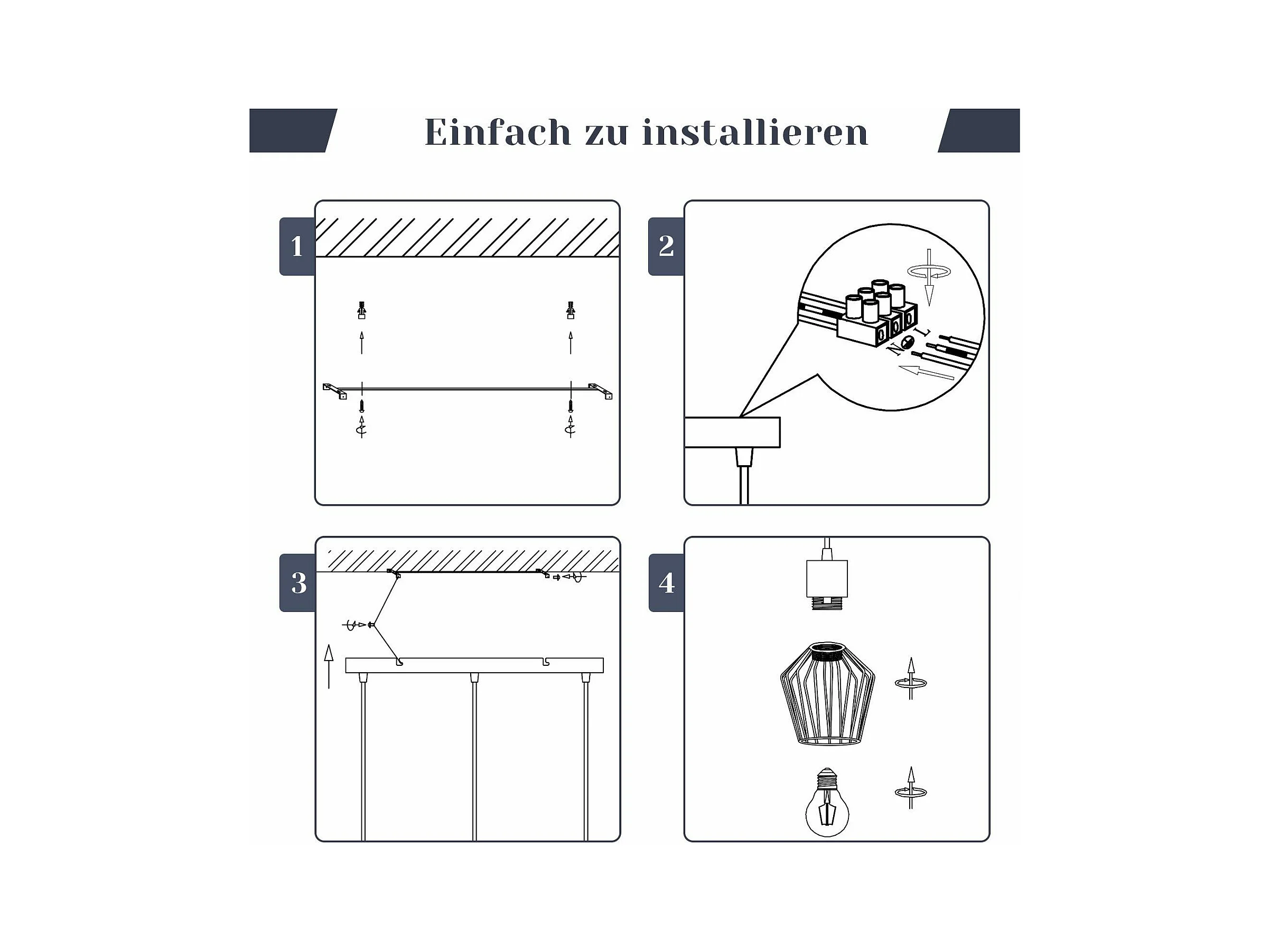 Einfach zu installieren

1

2

L
N

3

4