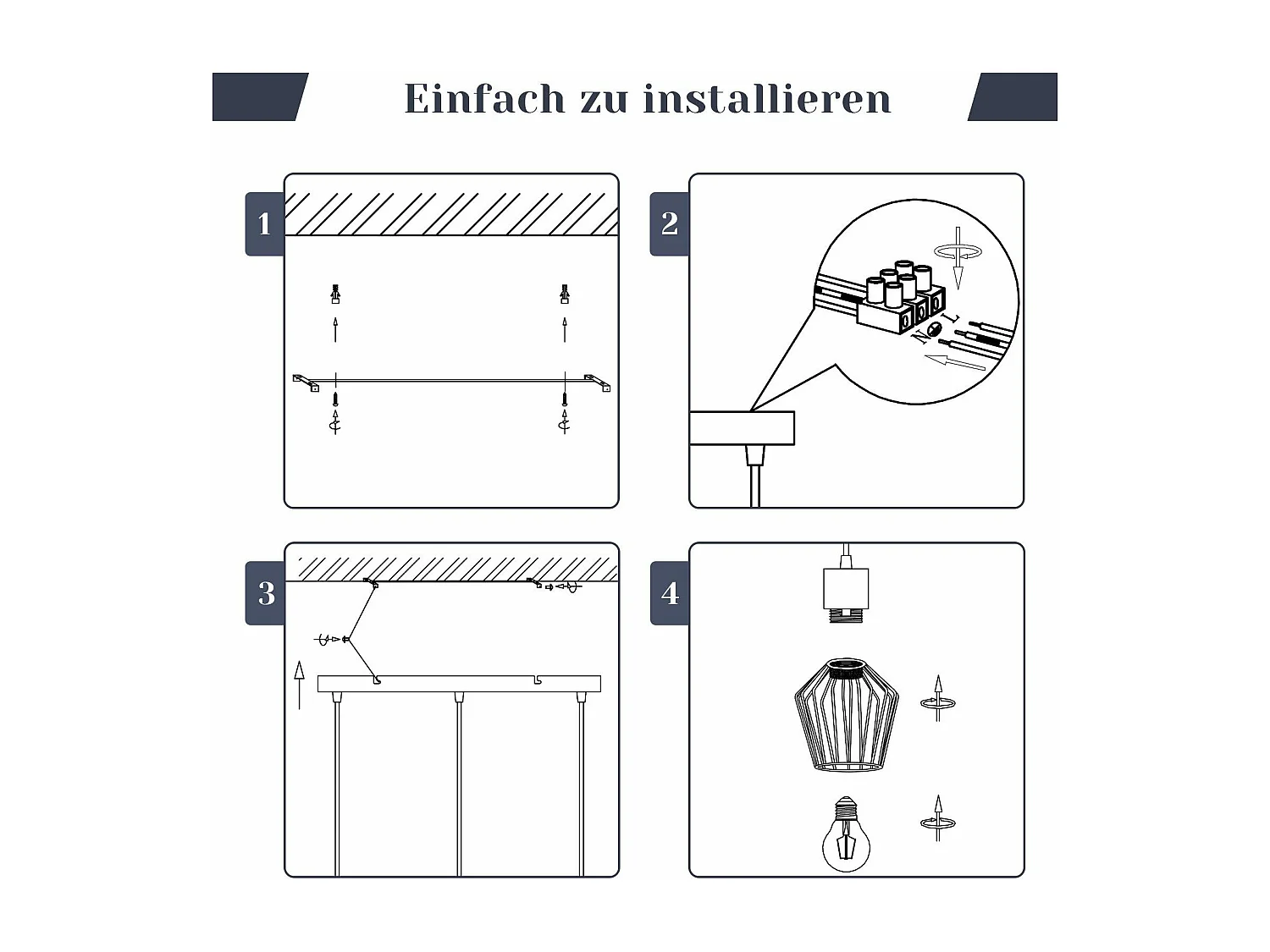 Einfach zu installieren

1

2

L
N

3

4