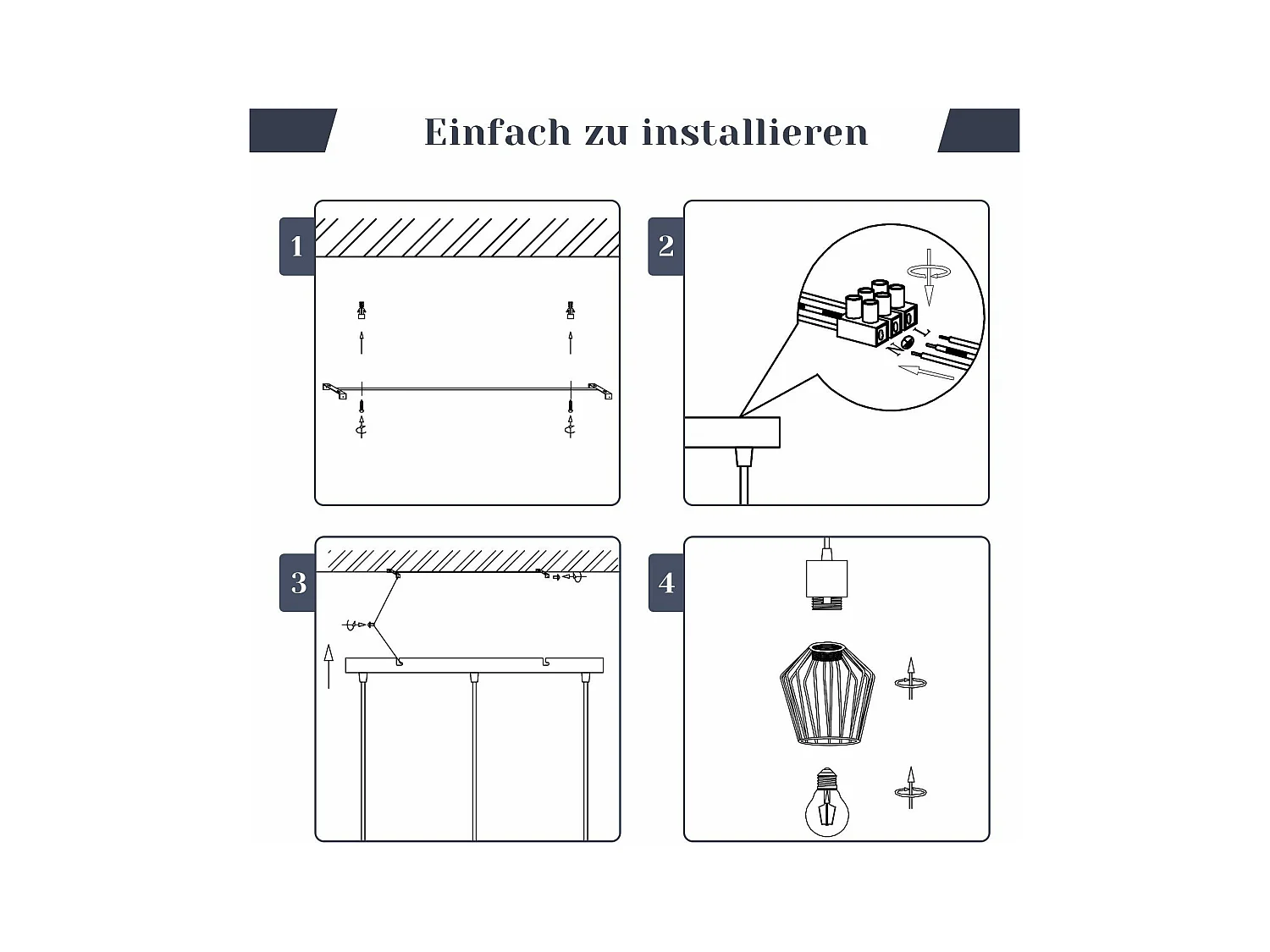 Einfach zu installieren

1

2

N L

3

4