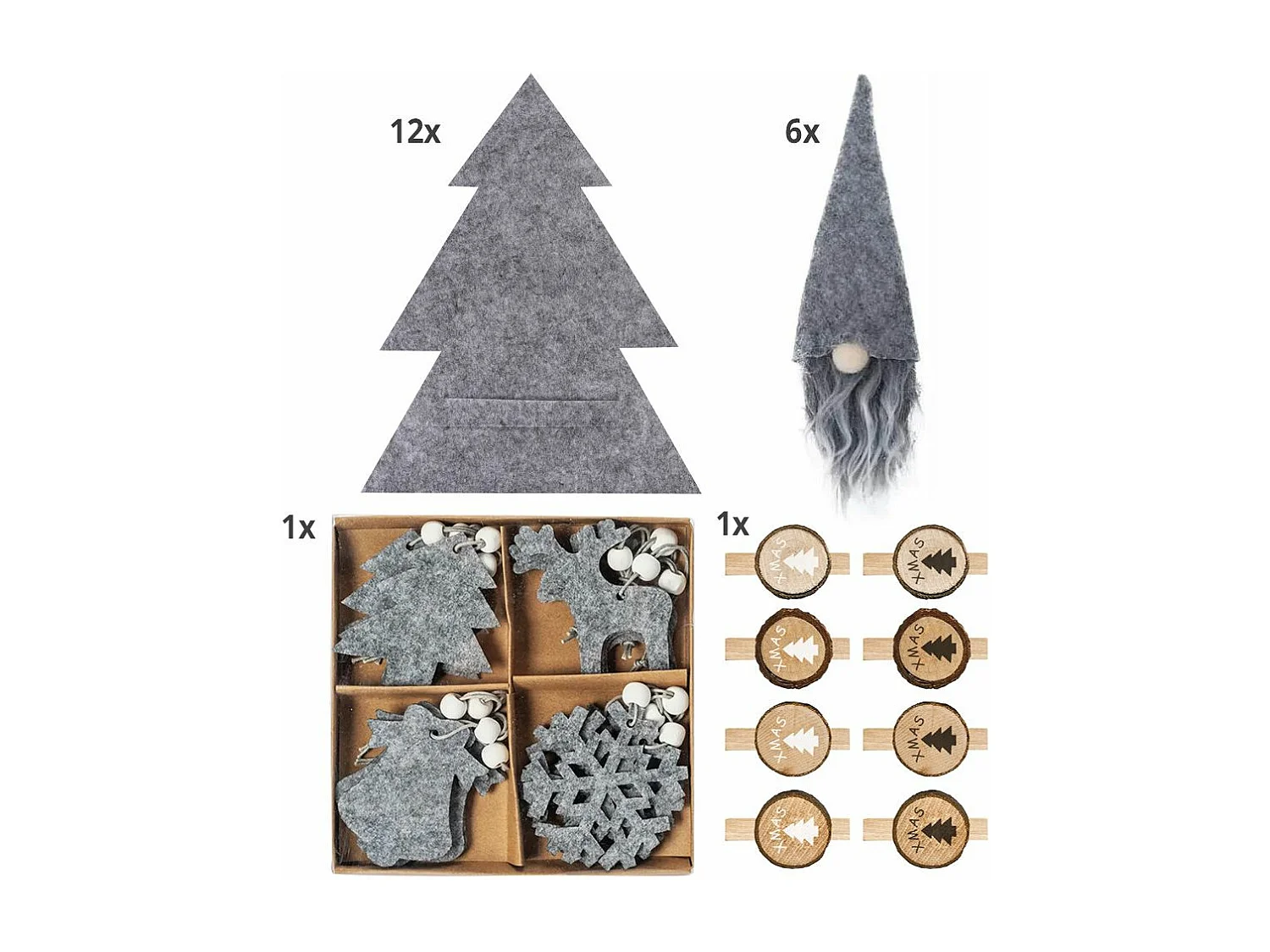 12x

6x

1x

1x

XMAS
XMAS
XMAS
XMAS
XMAS
XMAS
XMAS
XMAS