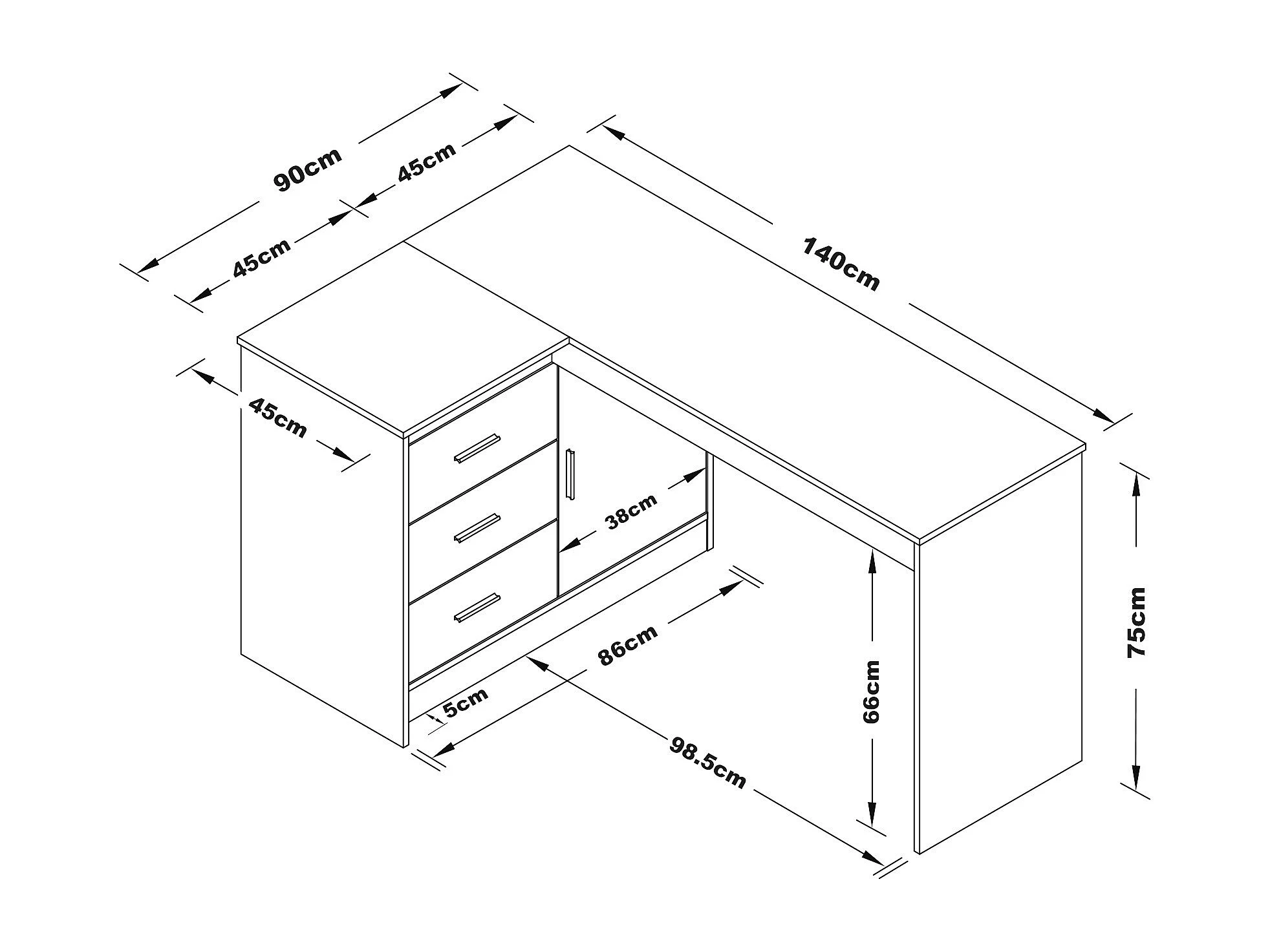 90cm
45cm
45cm
140cm
45cm
38cm
86cm
5cm
98.5cm
66cm
75cm