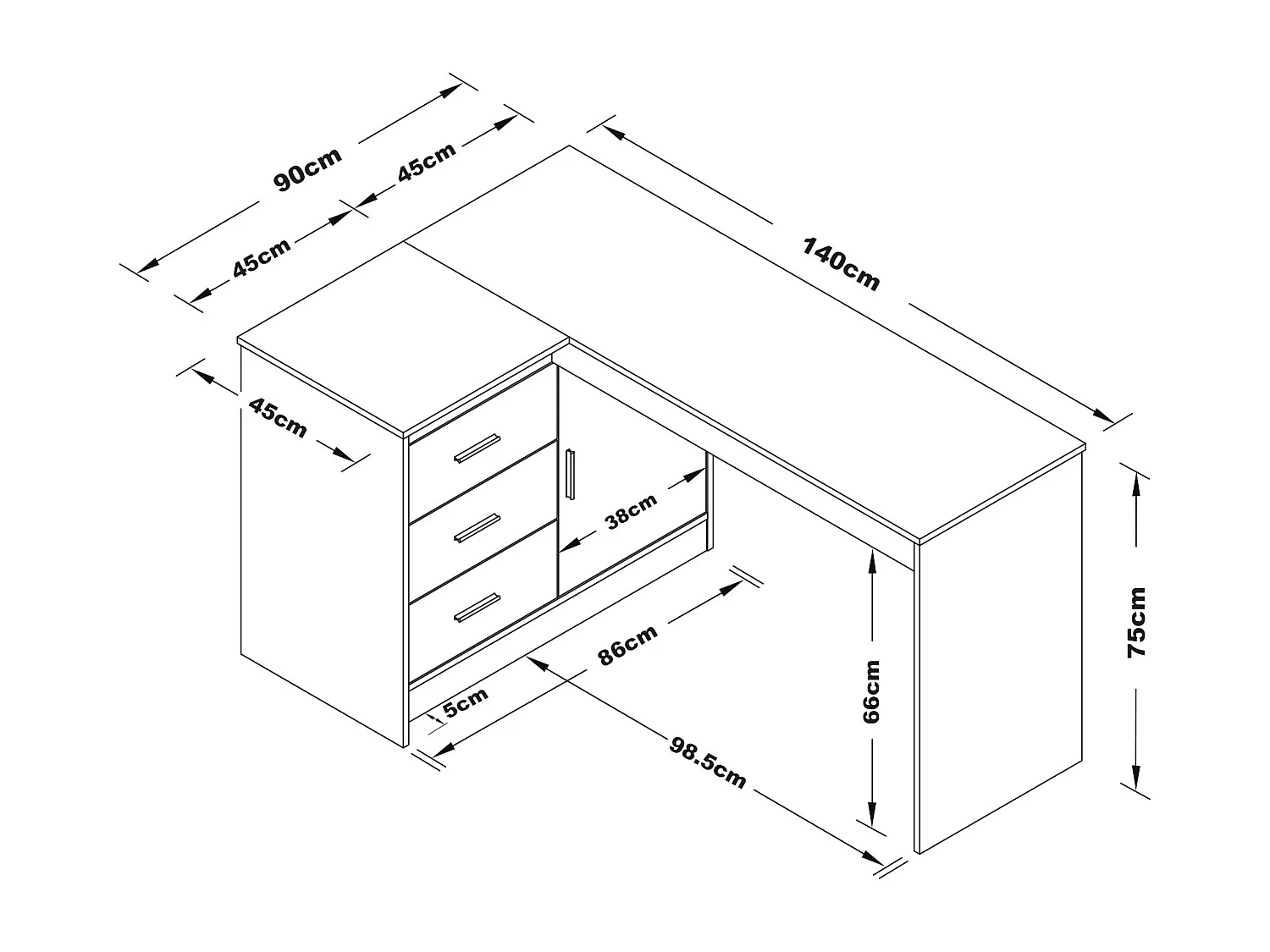 90cm
45cm
45cm
140cm
45cm
38cm
86cm
5cm
98.5cm
66cm
75cm