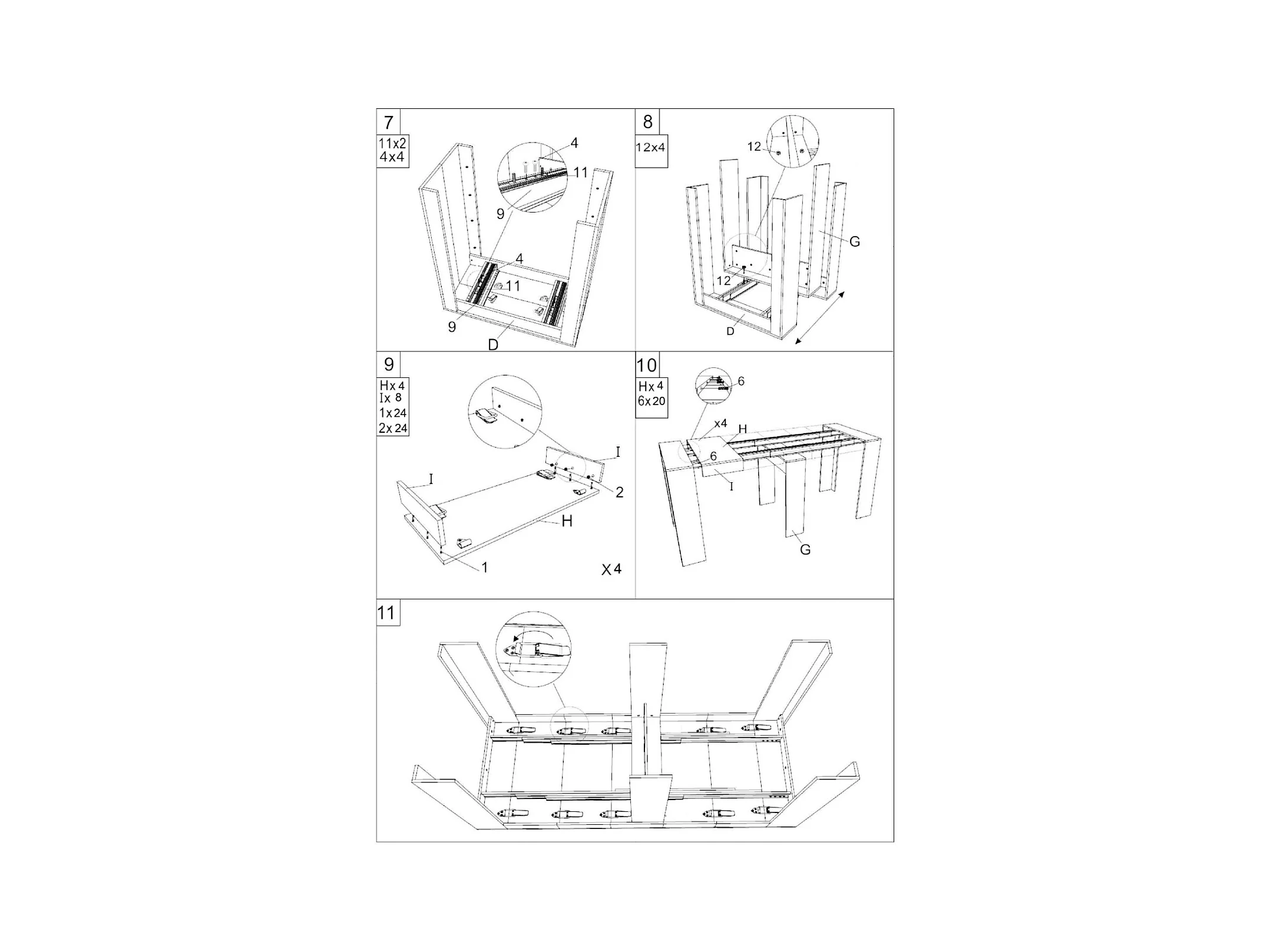 7

11x2
4x4

4
11
9
4
11
9
D

8

12x4

12
G
12
D

9

Hx 4
Ix 8
1x 24
2x 24

I
I
2
H
1
X 4

10

Hx 4
6x 20

6
x4
H
6
I
G

11