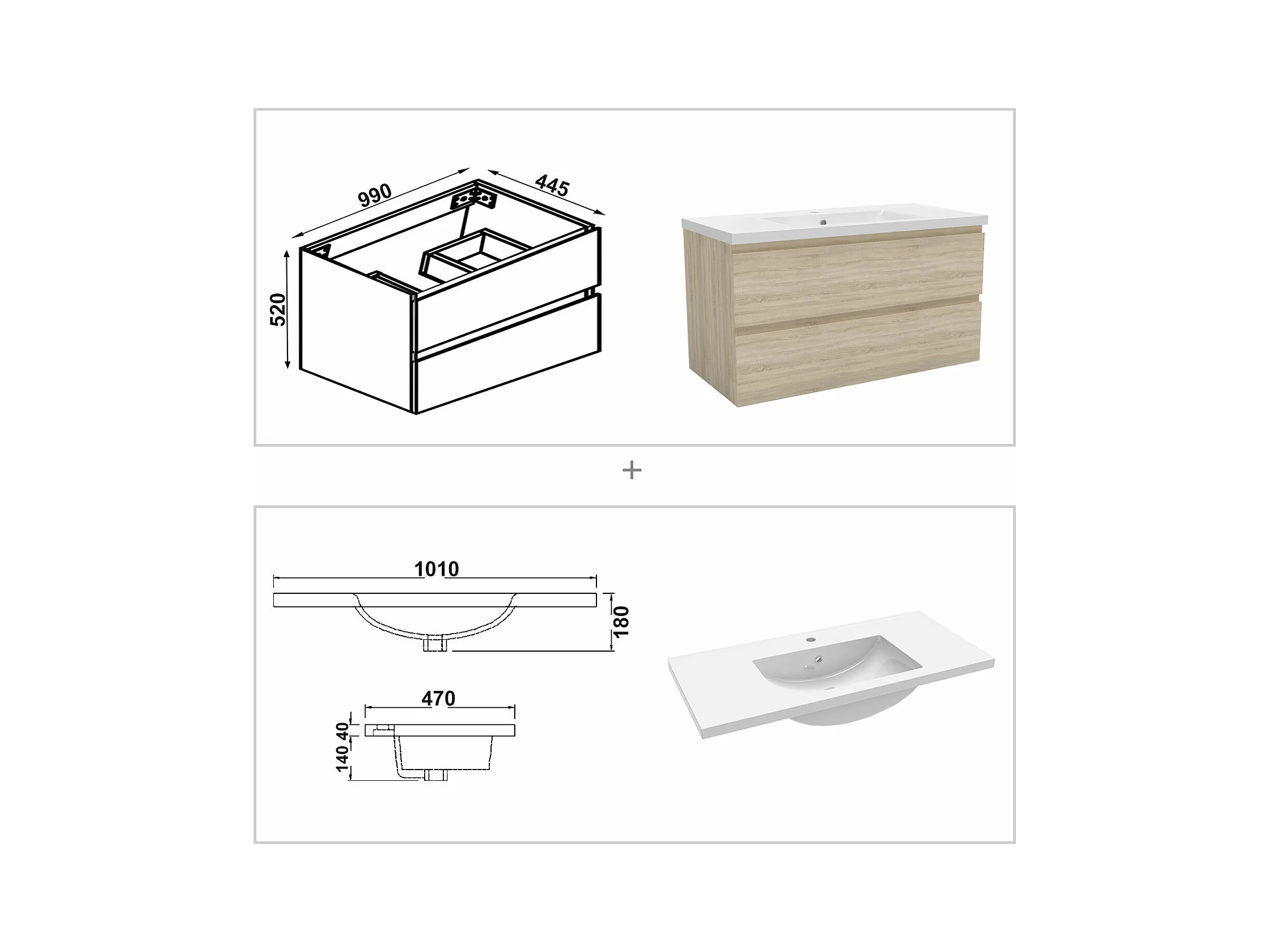 990
445
520

+

1010
180
470
40
140