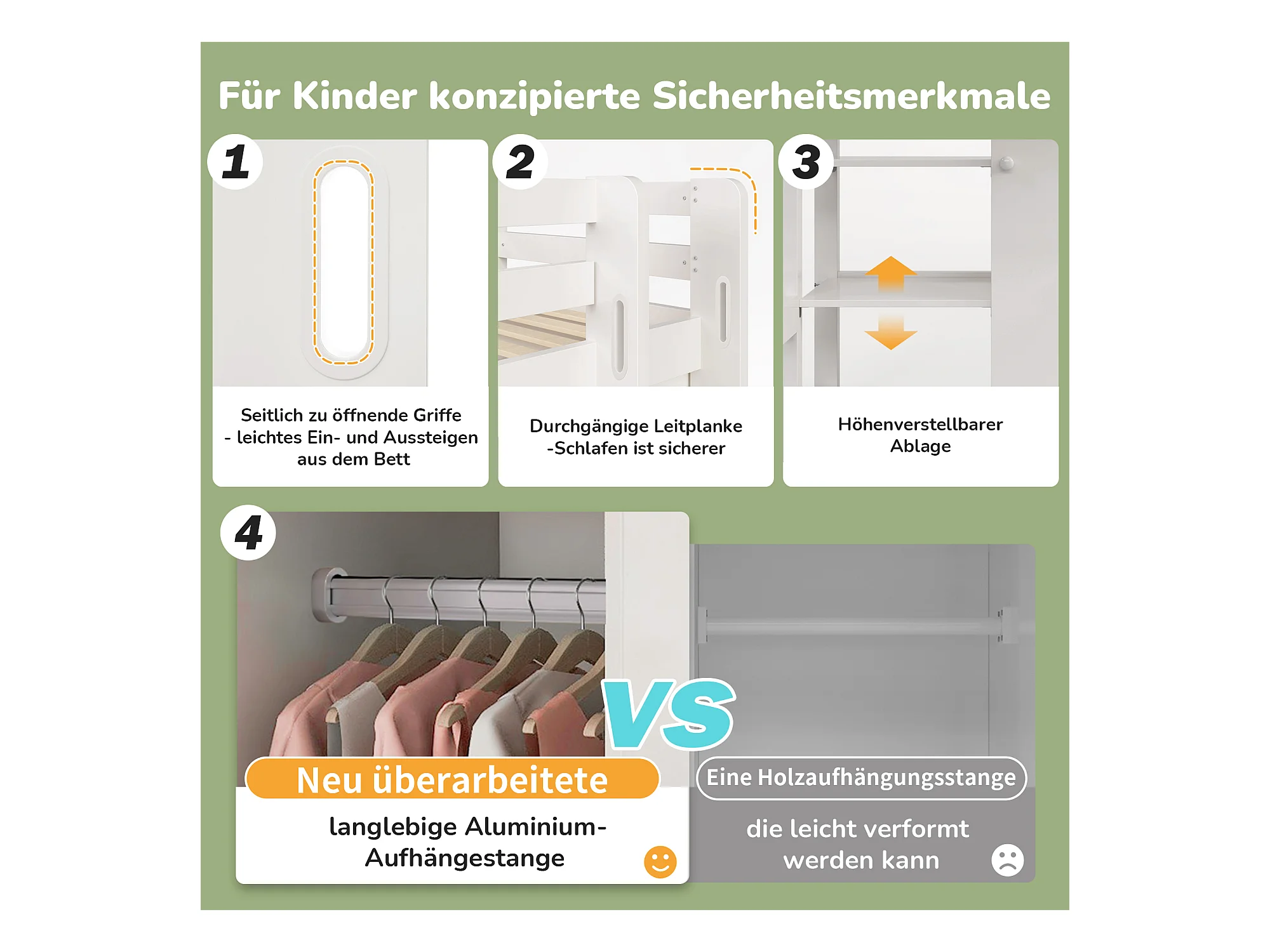 Für Kinder konzipierte Sicherheitsmerkmale

1

Seitlich zu öffnende Griffe - leichtes Ein- und Aussteigen aus dem Bett

2

Durchgängige Leitplanke -Schlafen ist sicherer

3

Höhenverstellbarer Ablage

4

VS

Neu überarbeitete

langlebige Aluminium-Aufhängestange

Eine Holzaufhängungsstange

die leicht verformt werden kann