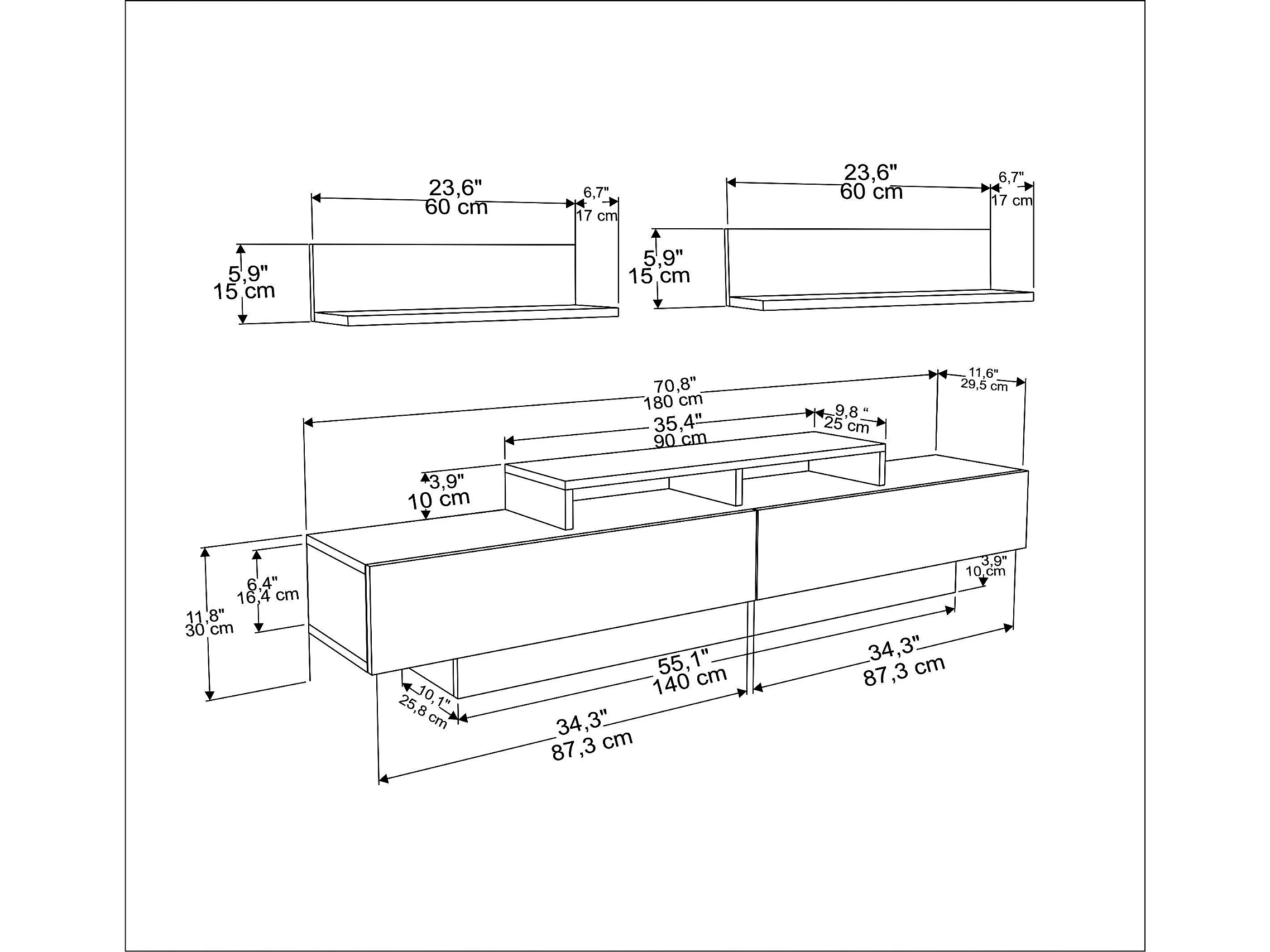 23,6"
60 cm
6,7"
17 cm
5,9"
15 cm

23,6"
60 cm
6,7"
17 cm
5,9"
15 cm

70,8"
180 cm
11,6"
29,5 cm
35,4"
90 cm
9,8 “
25 cm
3,9"
10 cm
6,4"
16,4 cm
11,8"
30 cm
3,9"
10 cm
55,1"
140 cm
34,3"
87,3 cm
10,1"
25,8 cm
34,3"
87,3 cm