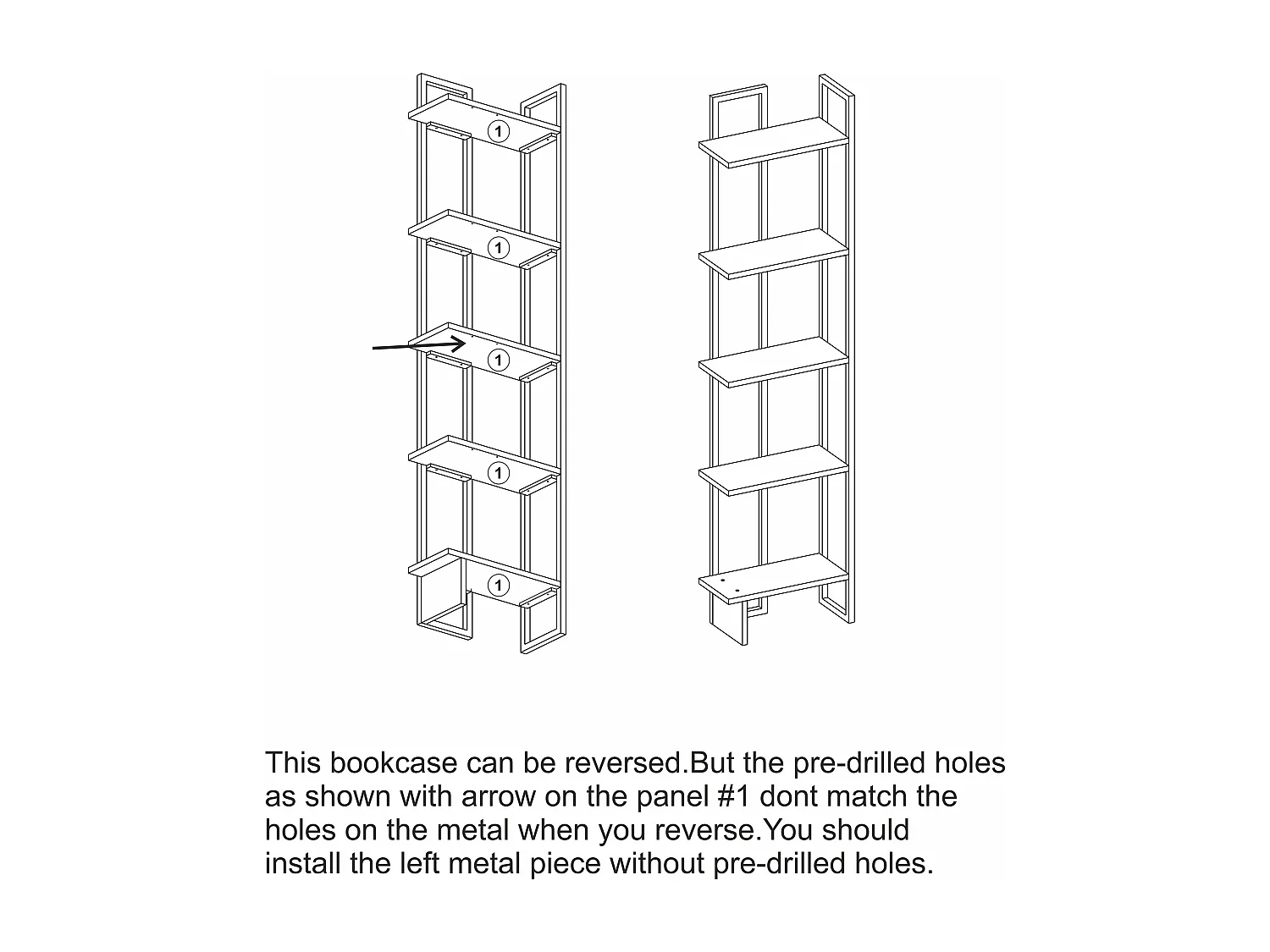 1
1
1
1
1

This bookcase can be reversed.But the pre-drilled holes as shown with arrow on the panel #1 dont match the holes on the metal when you reverse.You should install the left metal piece without pre-drilled holes.