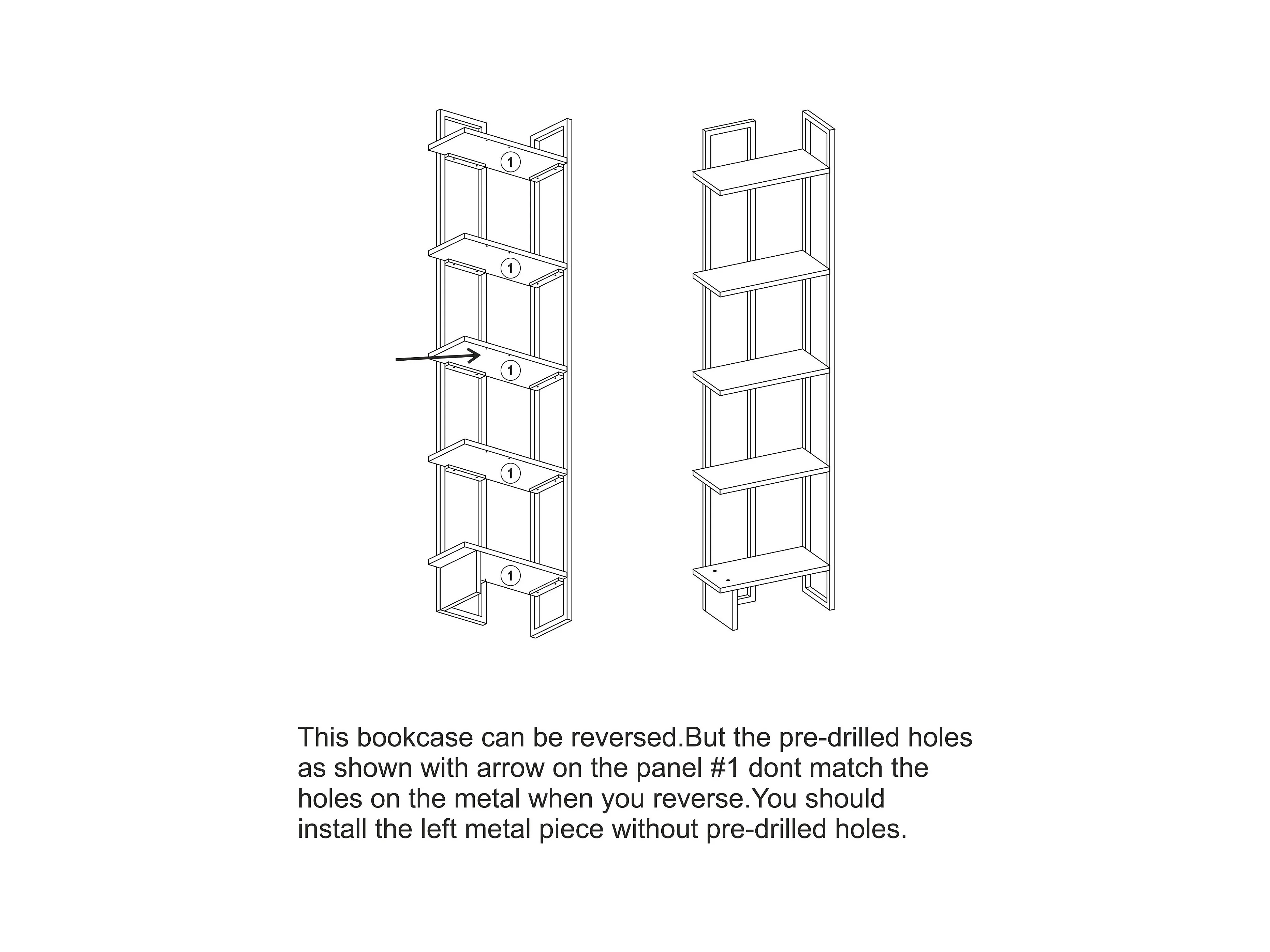 1

1

1

1

1

This bookcase can be reversed.But the pre-drilled holes as shown with arrow on the panel #1 dont match the holes on the metal when you reverse.You should install the left metal piece without pre-drilled holes.