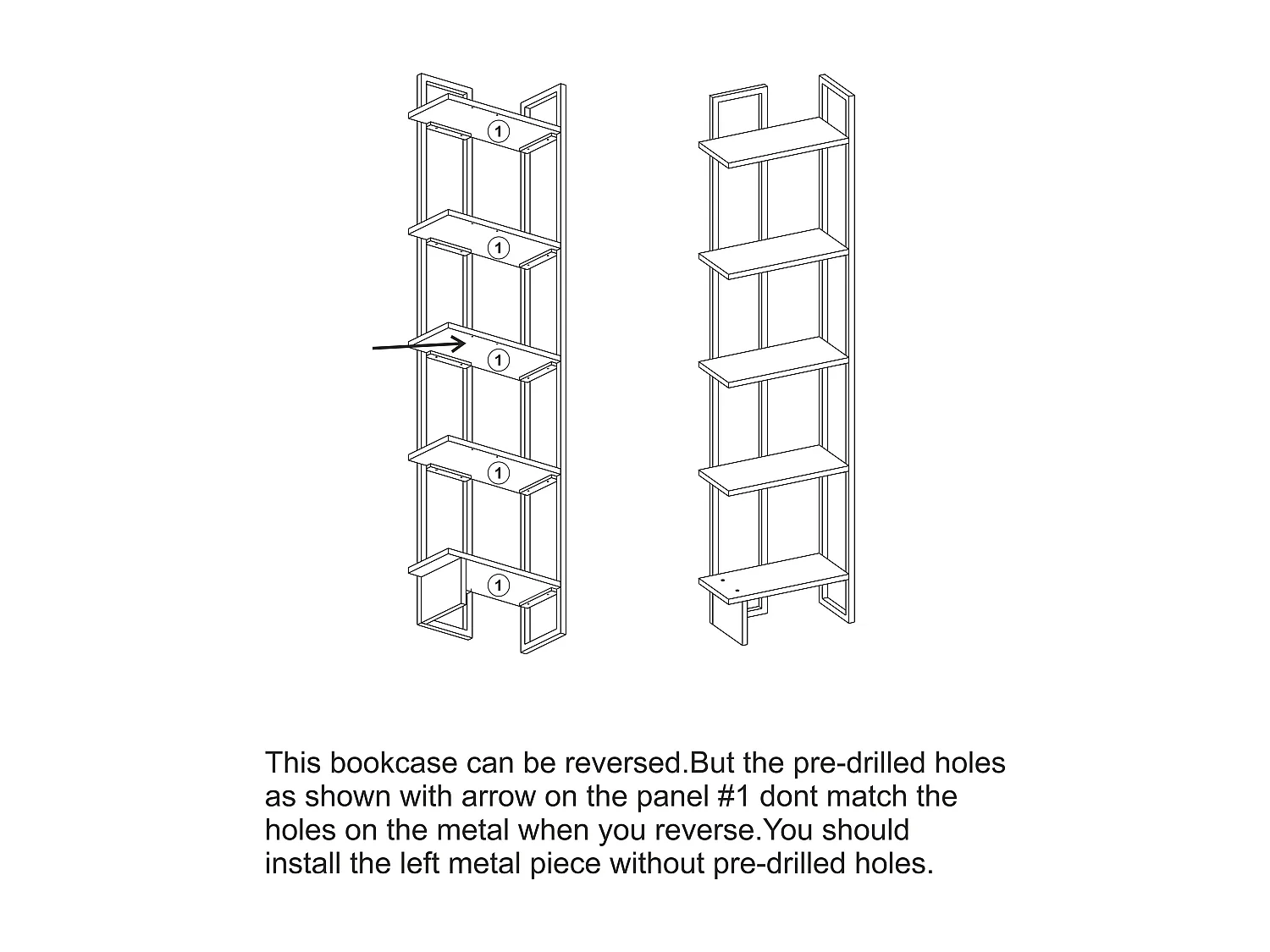 1
1
1
1
1

This bookcase can be reversed.But the pre-drilled holes as shown with arrow on the panel #1 dont match the holes on the metal when you reverse.You should install the left metal piece without pre-drilled holes.