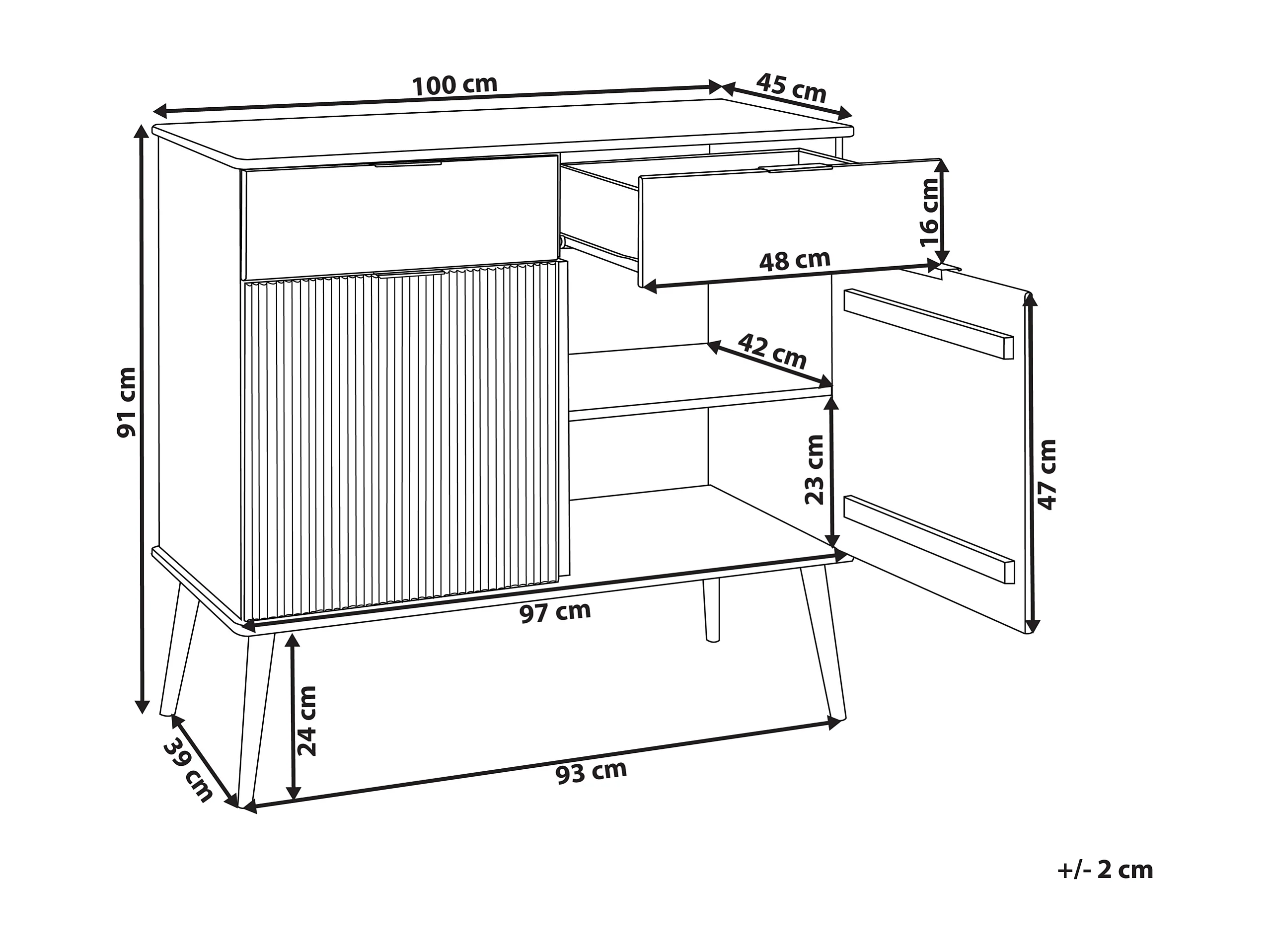 100 cm
45 cm
16 cm
48 cm
91 cm
42 cm
23 cm
47 cm
97 cm
24 cm
39 cm
93 cm
+/- 2 cm