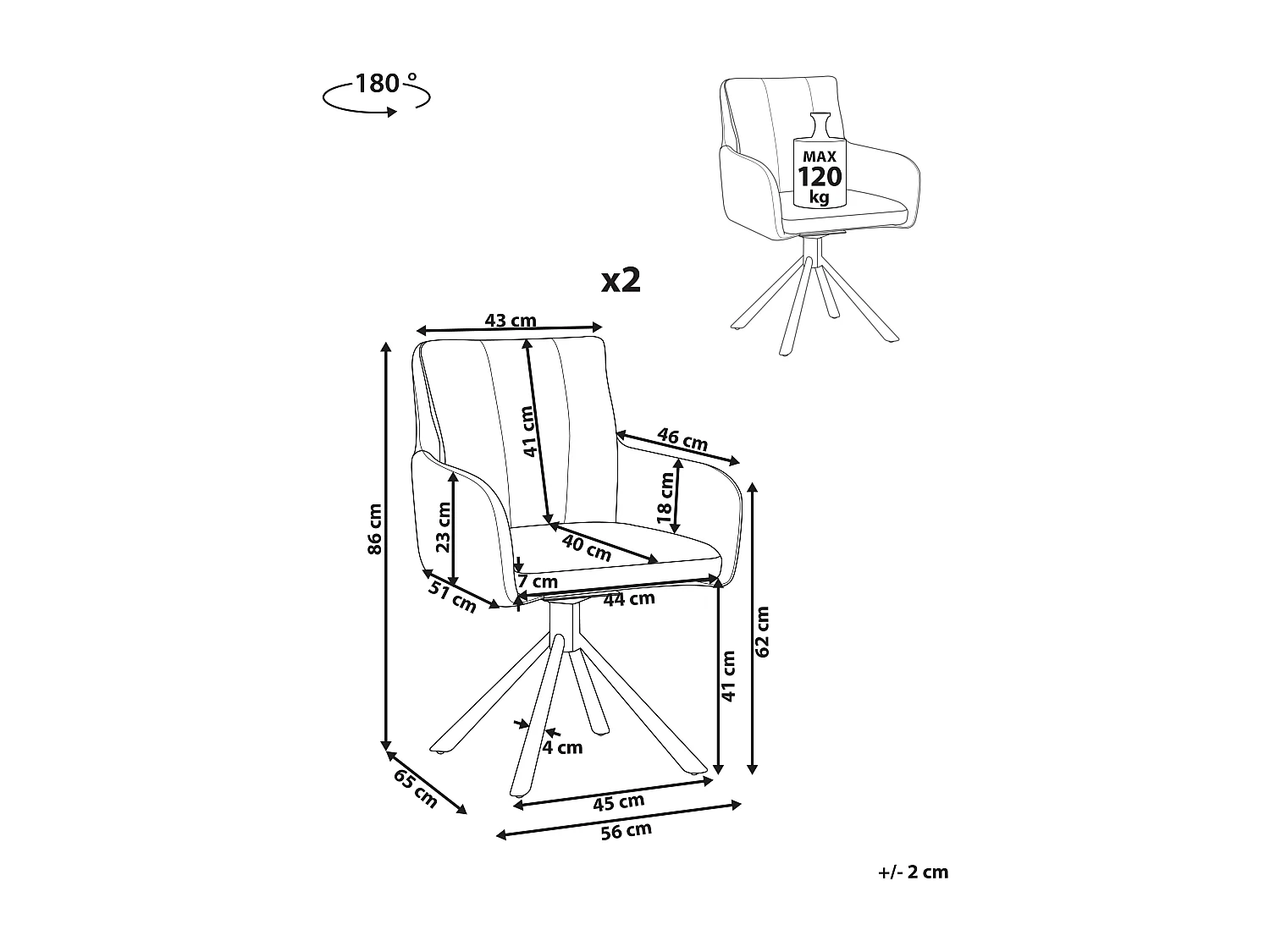 180 °

MAX
120
kg

x2

43 cm

41 cm

46 cm

18 cm

86 cm

23 cm

40 cm

7 cm

51 cm

44 cm

62 cm

41 cm

4 cm

65 cm

45 cm

56 cm

+/- 2 cm