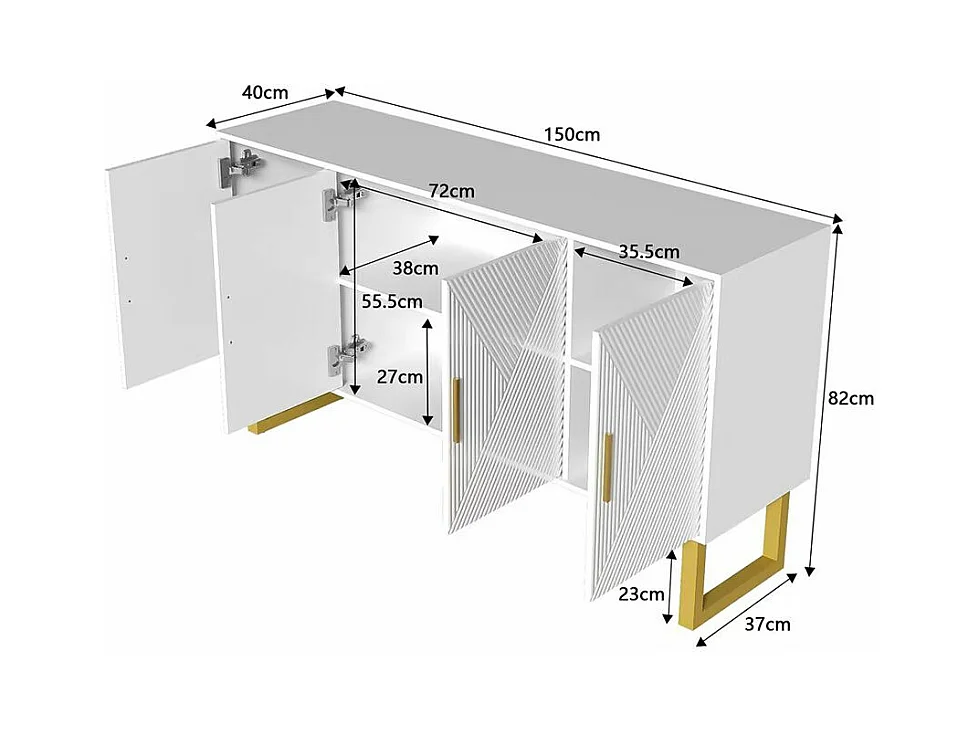 40cm
150cm
72cm
38cm
35.5cm
55.5cm
27cm
82cm
23cm
37cm