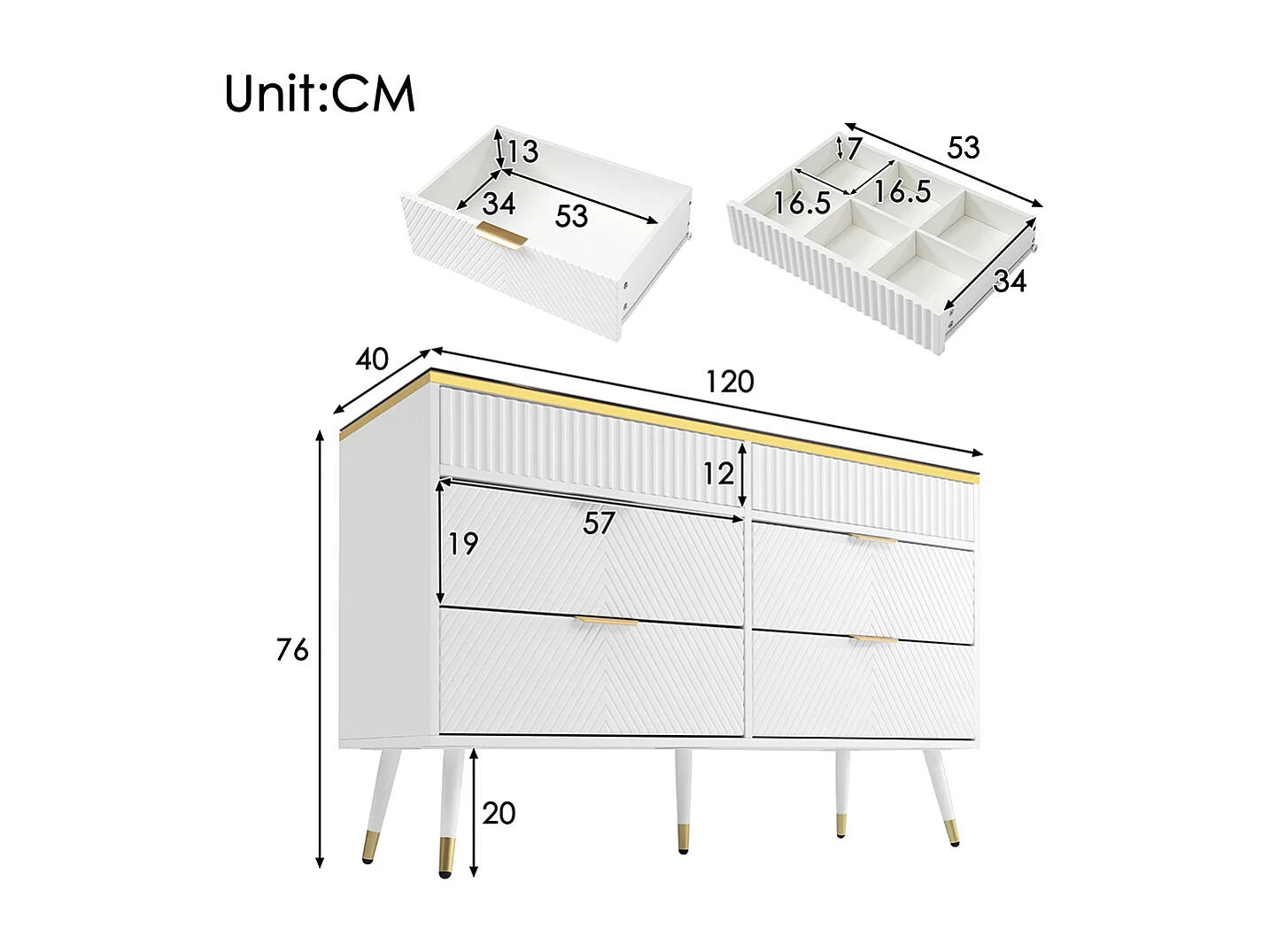 Unit:CM

13
34
53

7
53
16.5
16.5
34

40
120
12
57
19
76
20