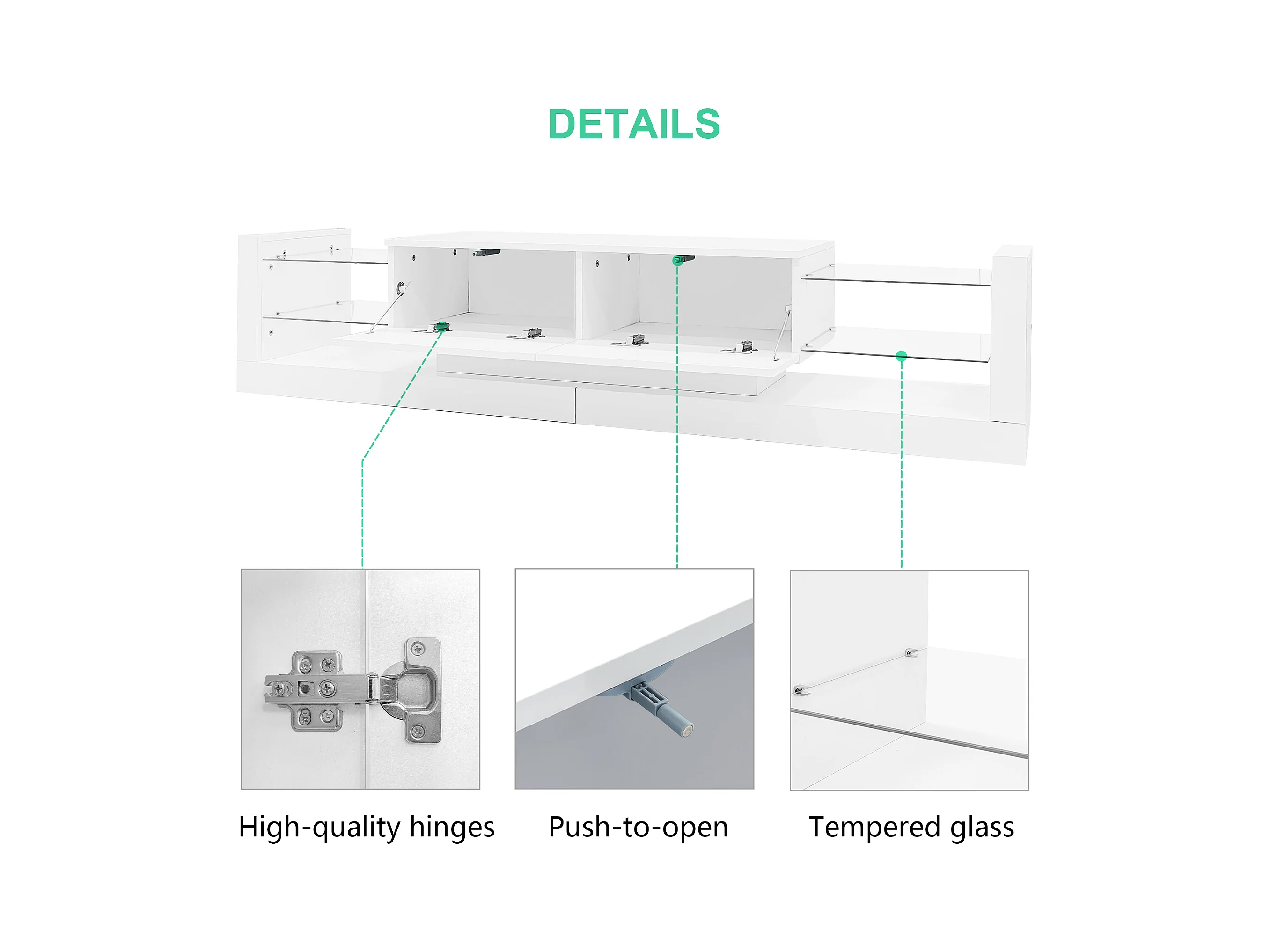 DETAILS

High-quality hinges

Push-to-open

Tempered glass