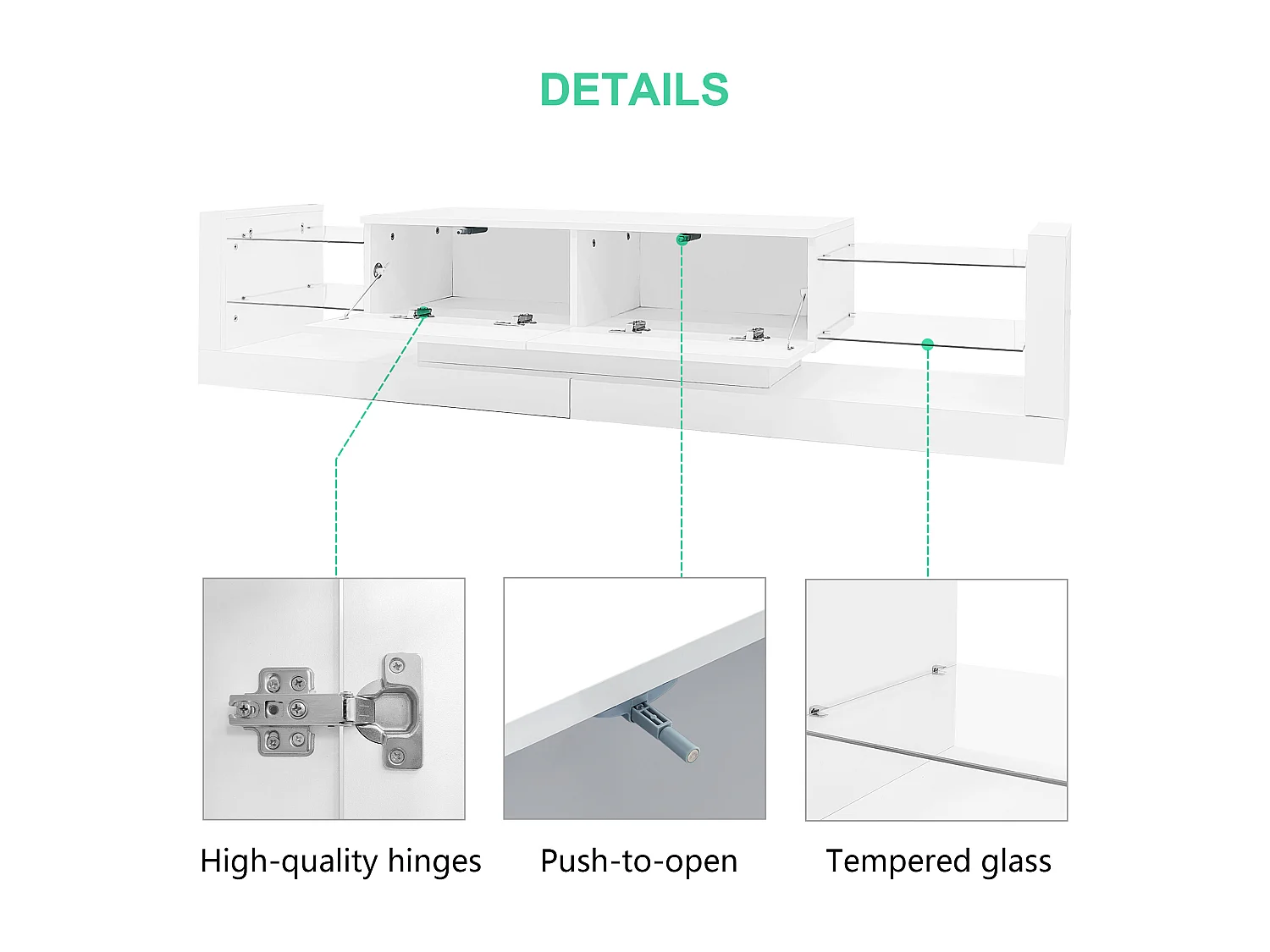 DETAILS

High-quality hinges

Push-to-open

Tempered glass