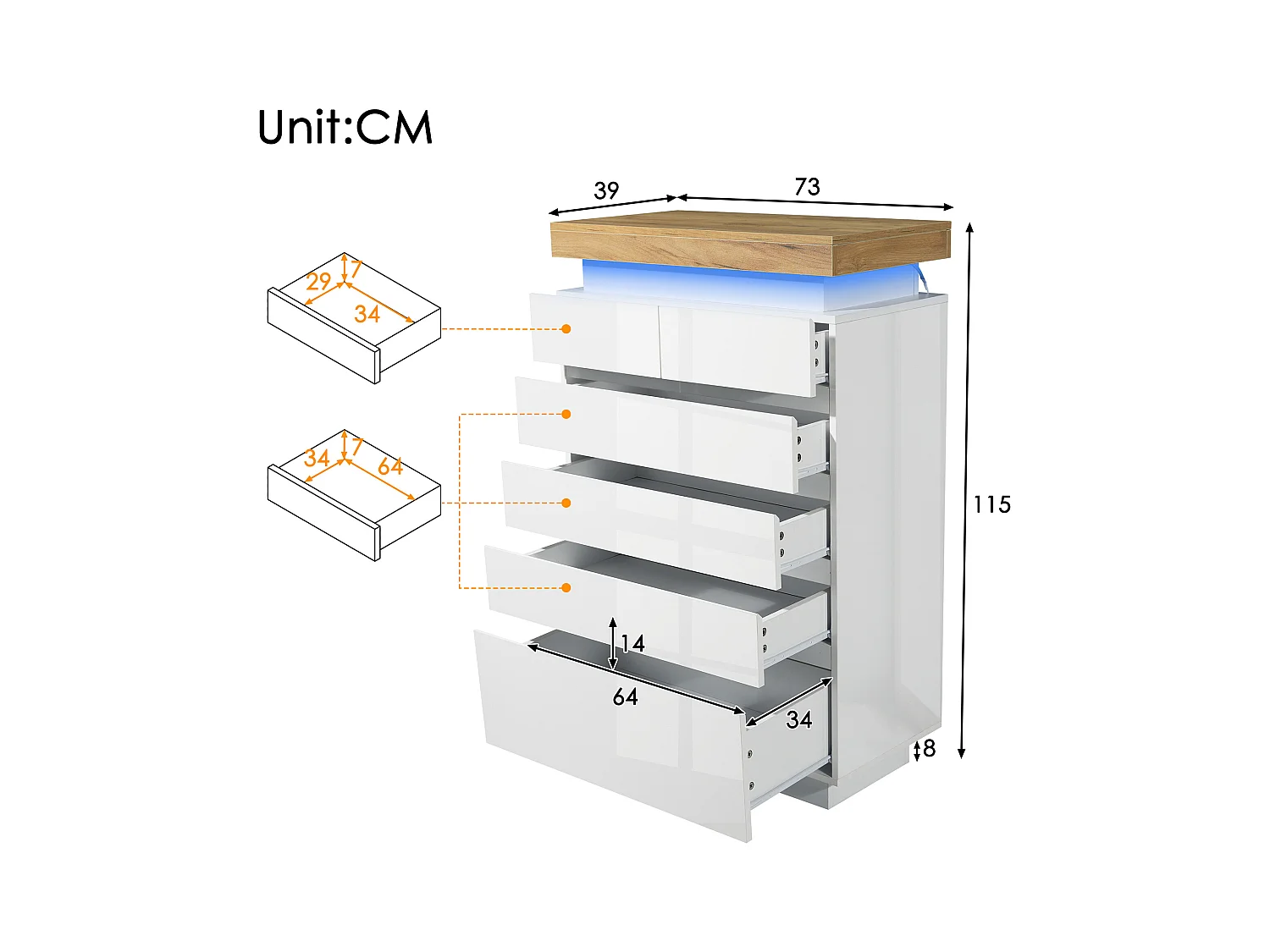 Unit:CM

39
73

29
7
34

34
7
64

115

14
64
34
8