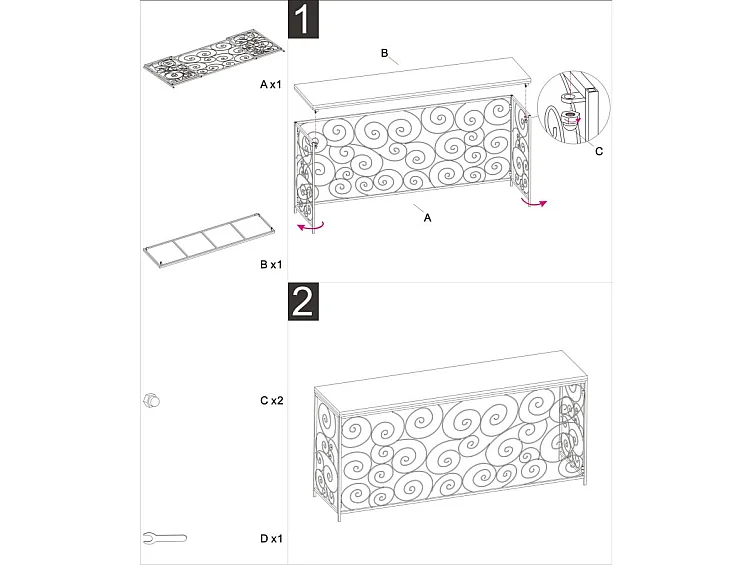 A x1

B x1

C x2

D x1

1

B

C

A

2