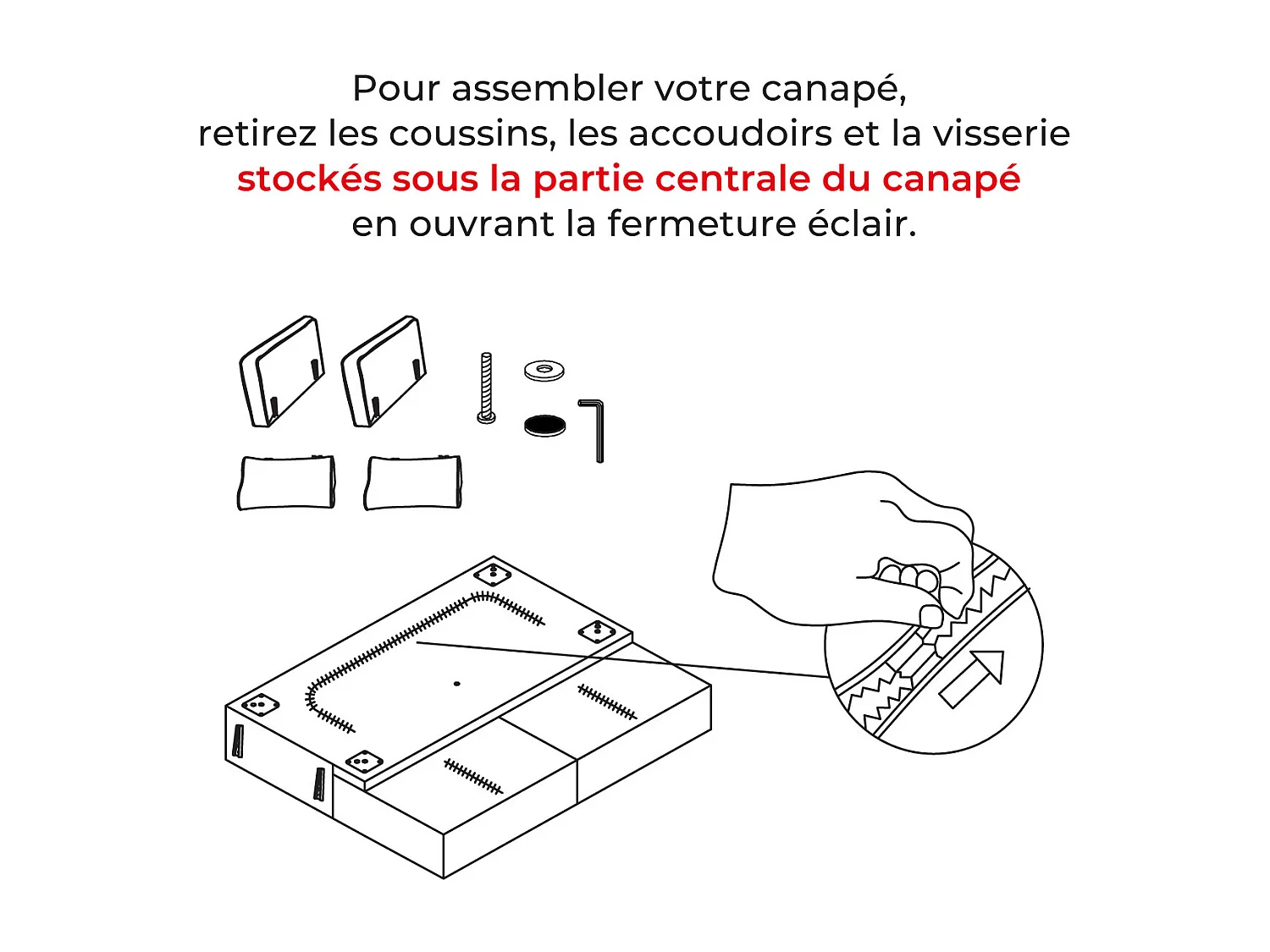 Pour assembler votre canapé,
retirez les coussins, les accoudoirs et la visserie
stockés sous la partie centrale du canapé
en ouvrant la fermeture éclair.