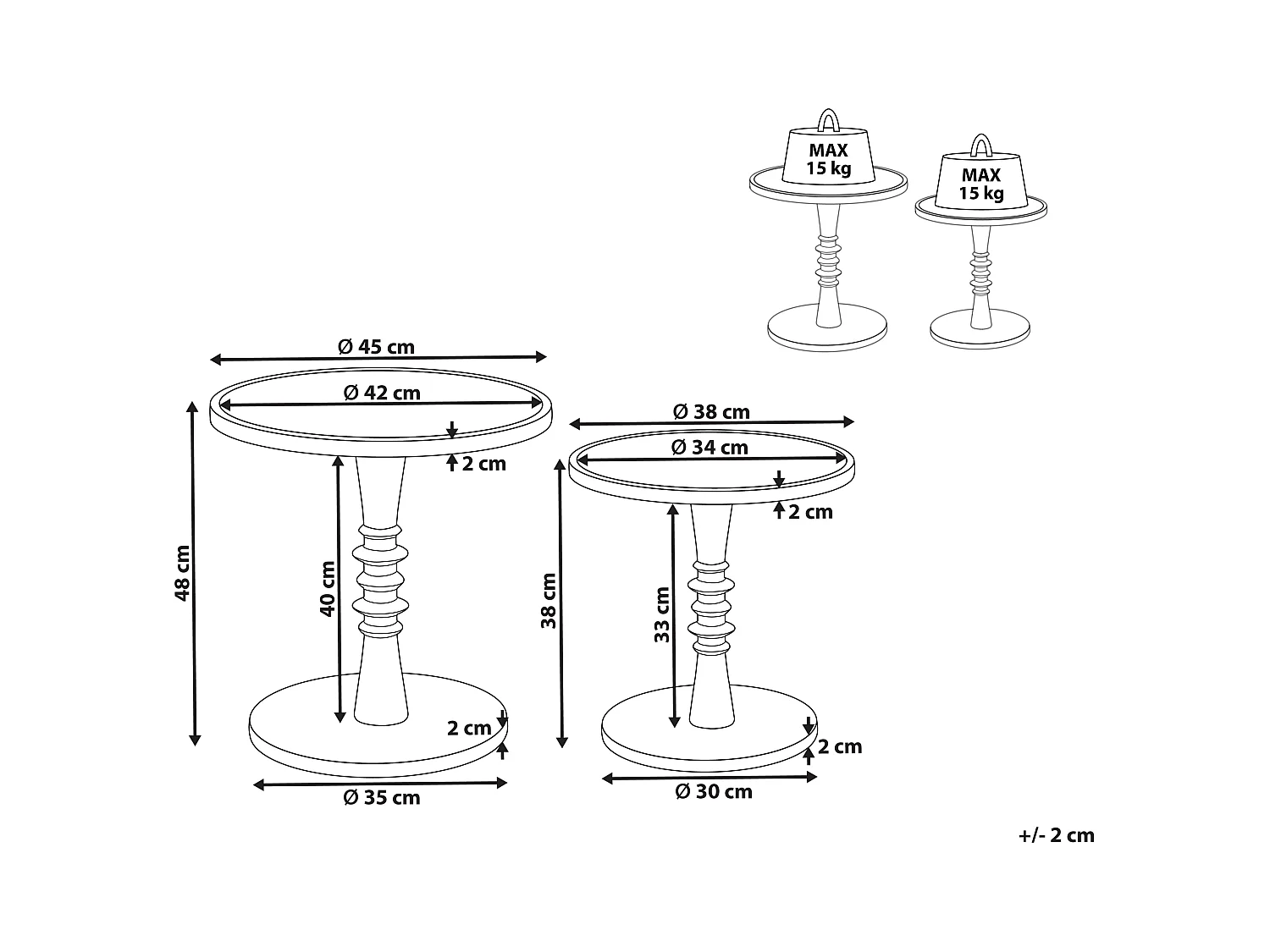 MAX
15 kg

MAX
15 kg

Ø 45 cm

Ø 42 cm

2 cm

48 cm

40 cm

2 cm

Ø 35 cm

Ø 38 cm

Ø 34 cm

2 cm

38 cm

33 cm

2 cm

Ø 30 cm

+/- 2 cm