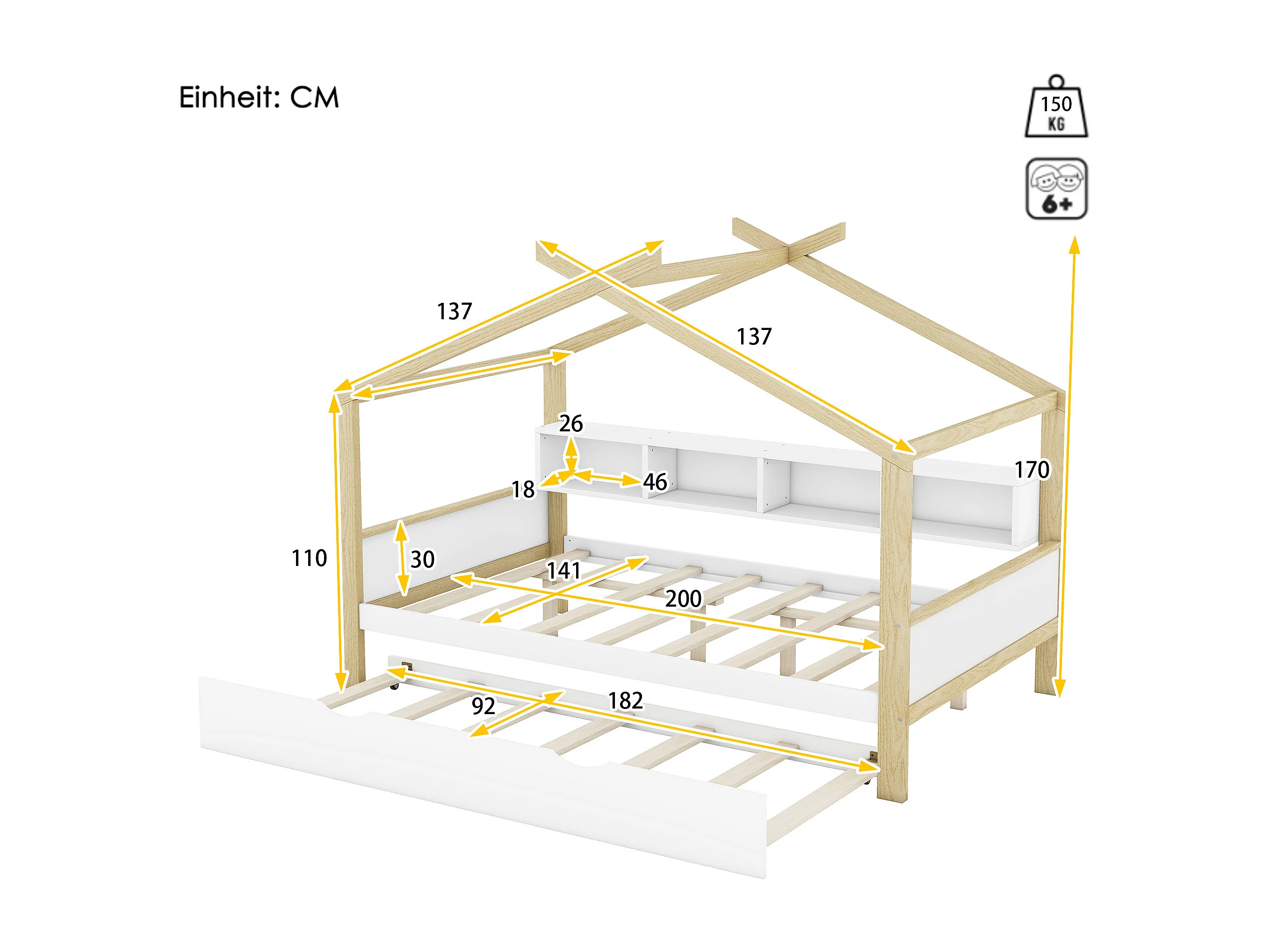 Einheit: CM

150 KG

6+

137

137

26

18

46

170

110

30

141

200

92

182