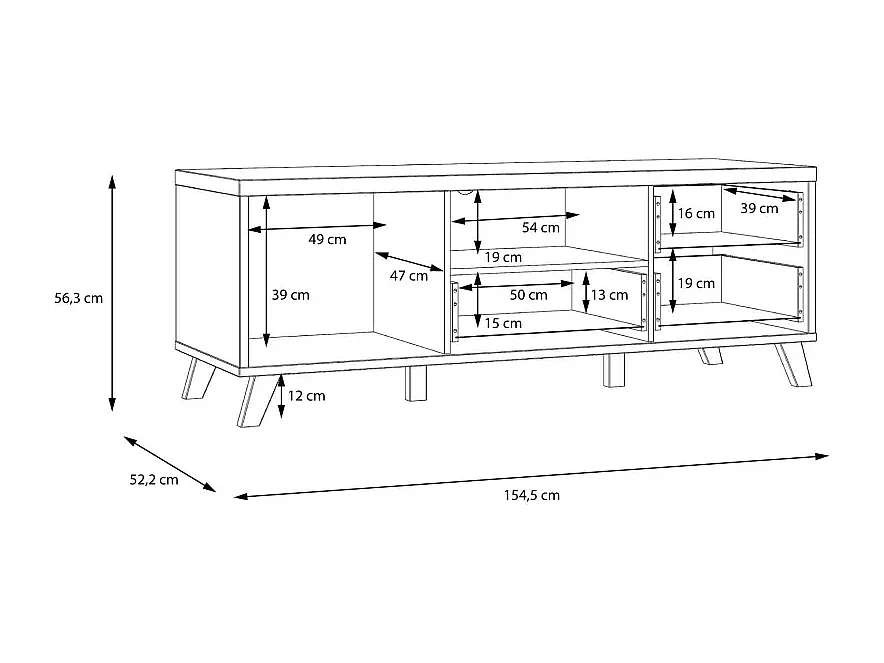 56,3 cm

49 cm

39 cm

47 cm

54 cm

19 cm

50 cm

13 cm

15 cm

16 cm

39 cm

19 cm

12 cm

52,2 cm

154,5 cm