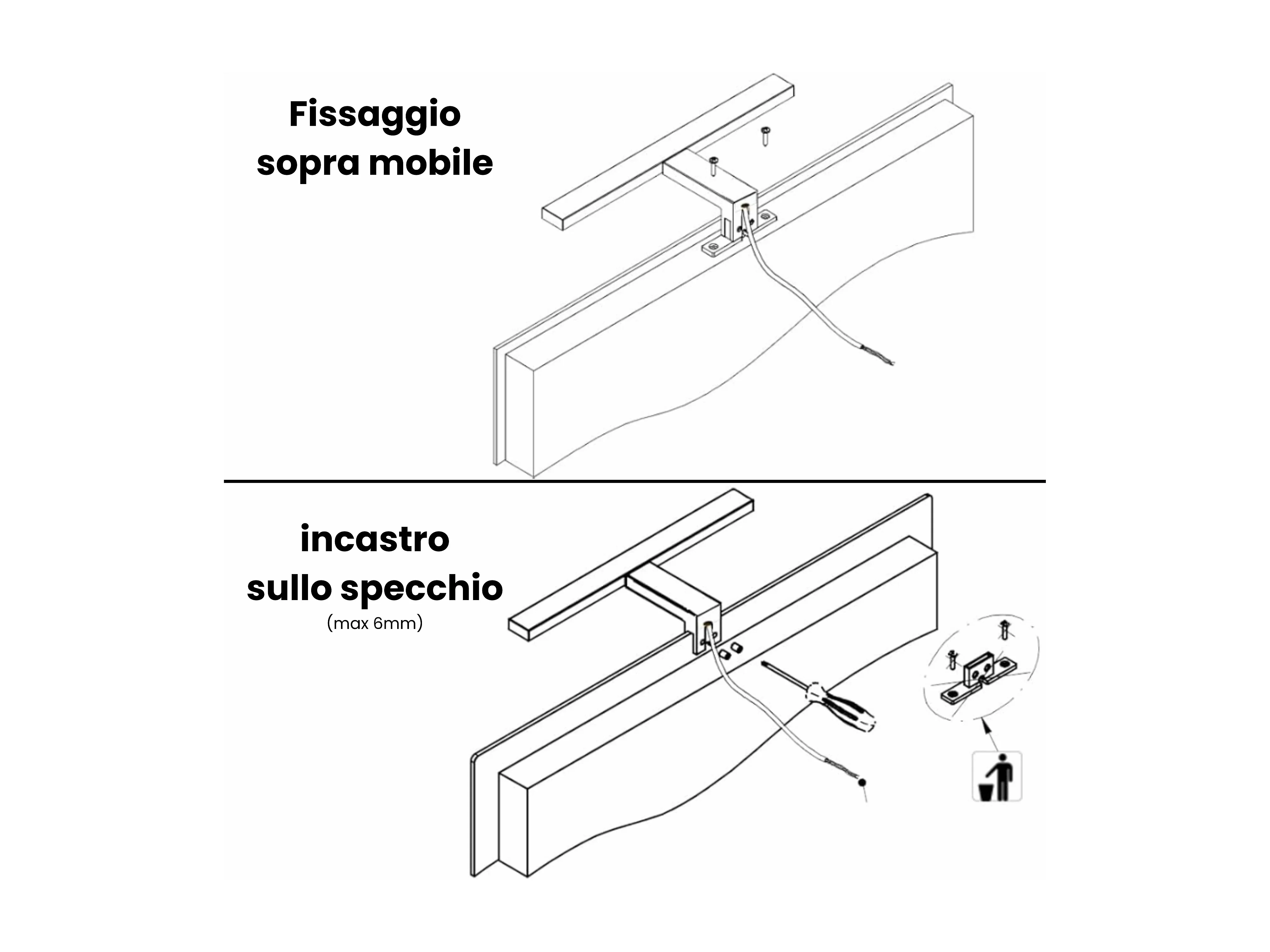 Fissaggio
sopra mobile

incastro
sullo specchio
(max 6mm)