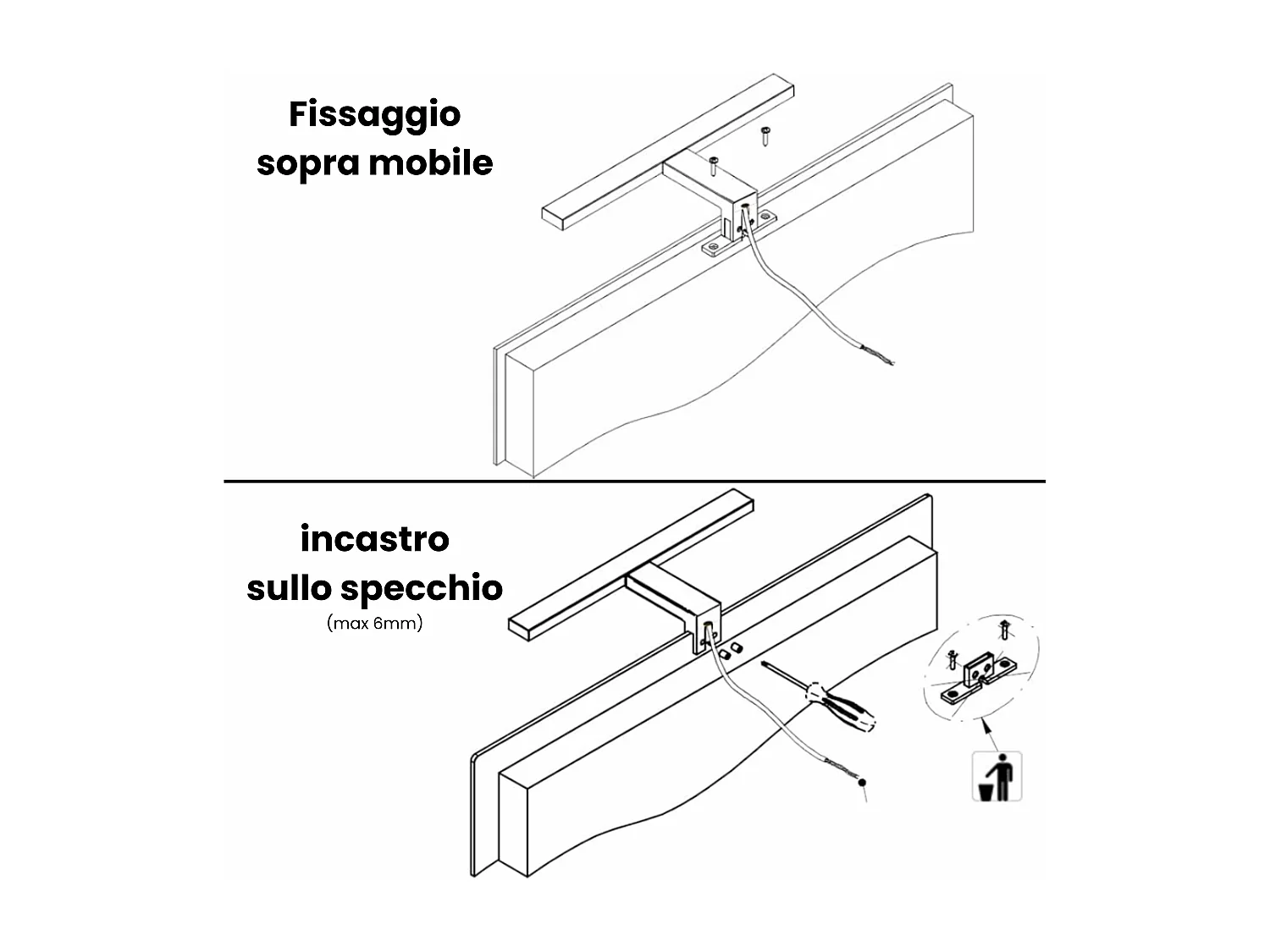 Fissaggio
sopra mobile

incastro
sullo specchio
(max 6mm)